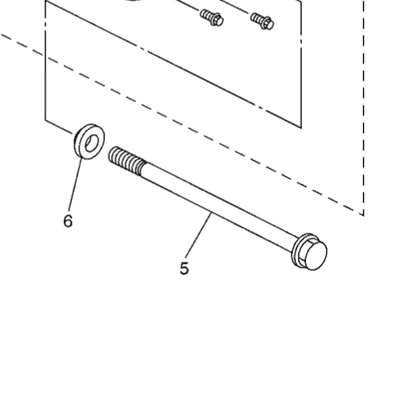 6

5