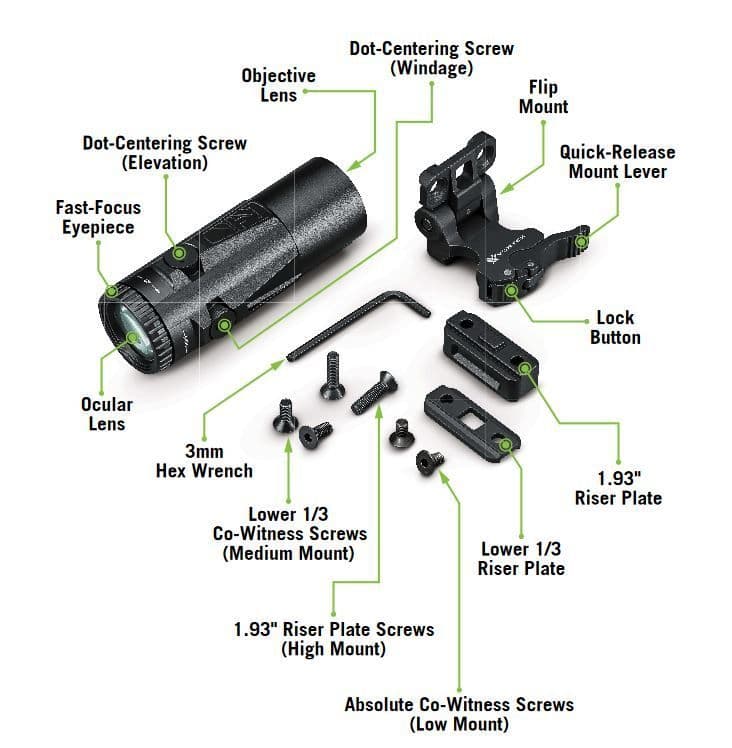 Dot-Centering Screw
(Windage)

Objective
Lens

Flip
Mount

Dot-Centering Screw
(Elevation)

Quick-Release
Mount Lever

Fast-Focus
Eyepiece

VORTEX

Lock
Button

Ocular
Lens

3mm
Hex Wrench

1.93"
Riser Plate

Lower 1/3
Co-Witness Screws
(Medium Mount)

Lower 1/3
Riser Plate

1.93" Riser Plate Screws
(High Mount)

Absolute Co-Witness Screws
(Low Mount)