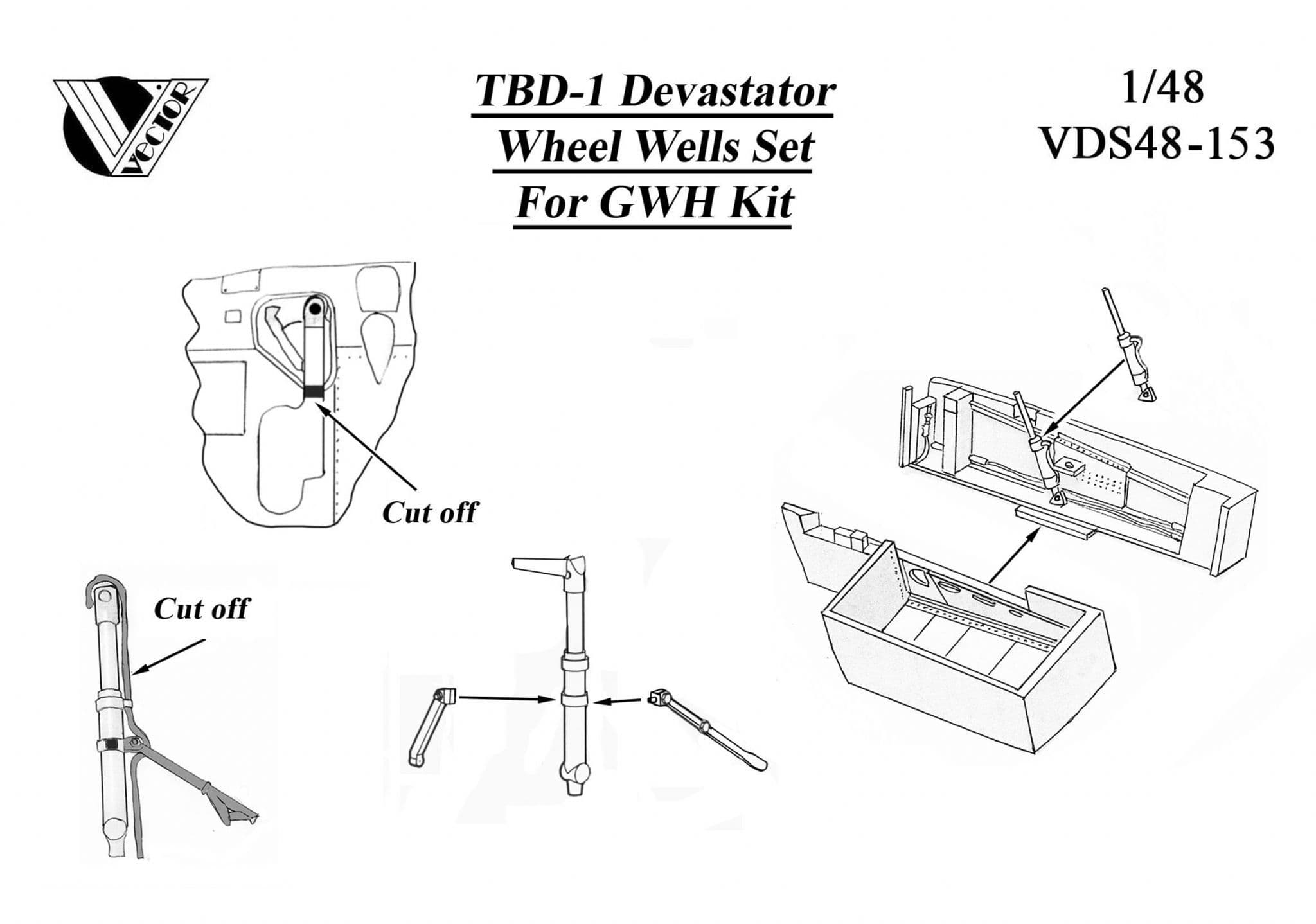 VECTOR

TBD-1 Devastator
Wheel Wells Set
For GWH Kit

1/48
VDS48-153

Cut off

Cut off