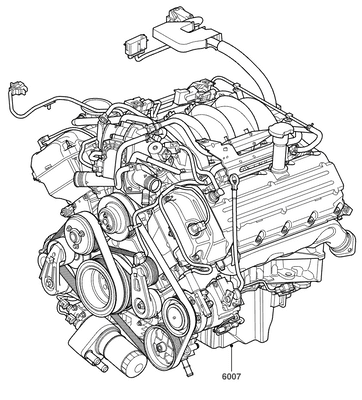 6007