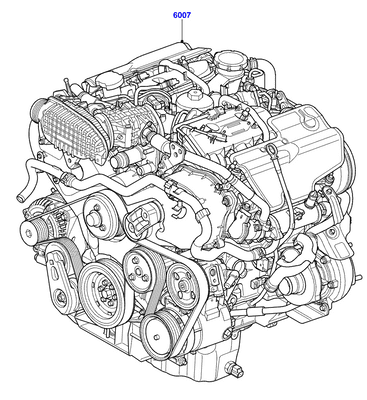 6007