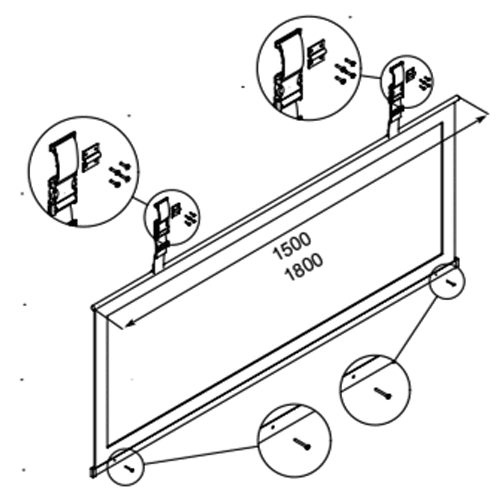 1500
1800