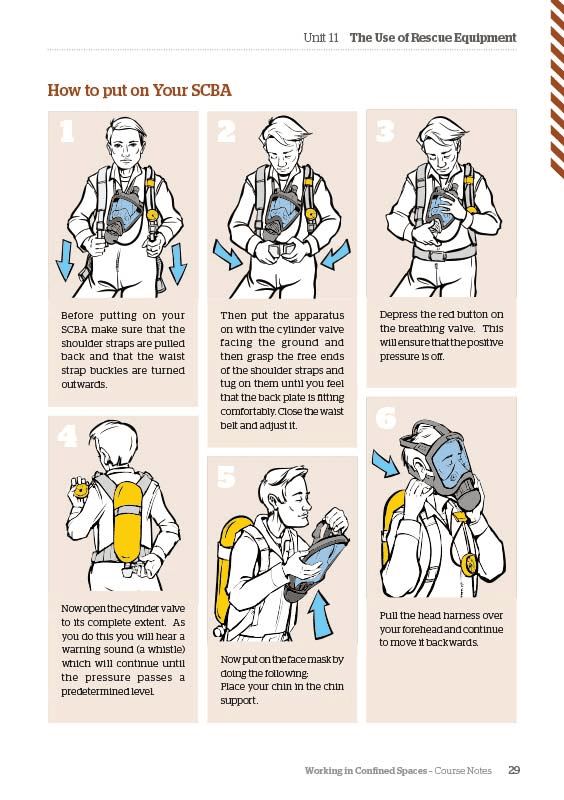 Unit 11 The Use of Rescue Equipment

How to put on Your SCBA

1

Before putting on your SCBA make sure that the shoulder straps are pulled back and that the waist strap buckles are turned outwards.

2

Then put the apparatus on with the cylinder valve facing the ground and then grasp the free ends of the shoulder straps and tug on them until you feel that the back plate is fitting comfortably. Close the waist belt and adjust it.

3

Depress the red button on the breathing valve. This will ensure that the positive pressure is off.

4

Now open the cylinder valve to its complete extent. As you do this you will hear a warning sound (a whistle) which will continue until the pressure passes a predetermined level.

5

Now put on the face mask by doing the following:
Place your chin in the chin support.

6

Pull the head harness over your forehead and continue to move it backwards.

Working in Confined Spaces - Course Notes 29