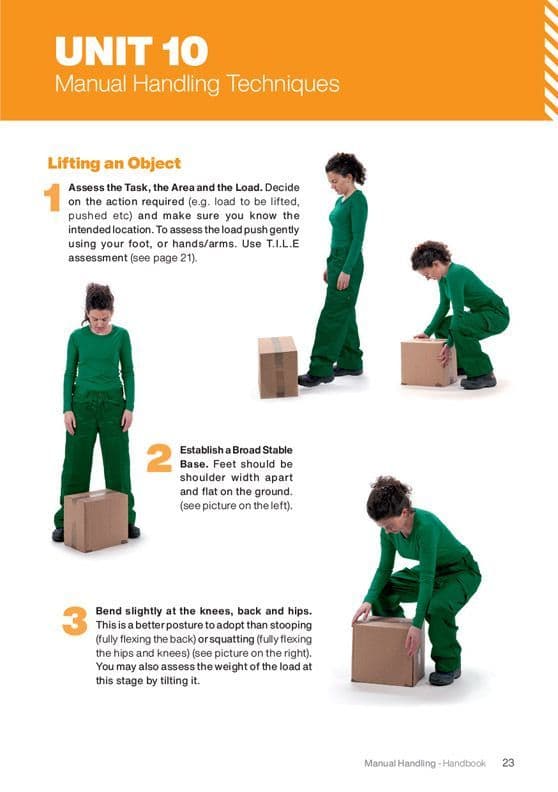 UNIT 10
Manual Handling Techniques

Lifting an Object

1 Assess the Task, the Area and the Load. Decide on the action required (e.g. load to be lifted, pushed etc) and make sure you know the intended location. To assess the load push gently using your foot, or hands/arms. Use T.I.L.E assessment (see page 21).

2 Establish a Broad Stable Base. Feet should be shoulder width apart and flat on the ground. (see picture on the left).

3 Bend slightly at the knees, back and hips. This is a better posture to adopt than stooping (fully flexing the back) or squatting (fully flexing the hips and knees) (see picture on the right). You may also assess the weight of the load at this stage by tilting it.

Manual Handling - Handbook 23