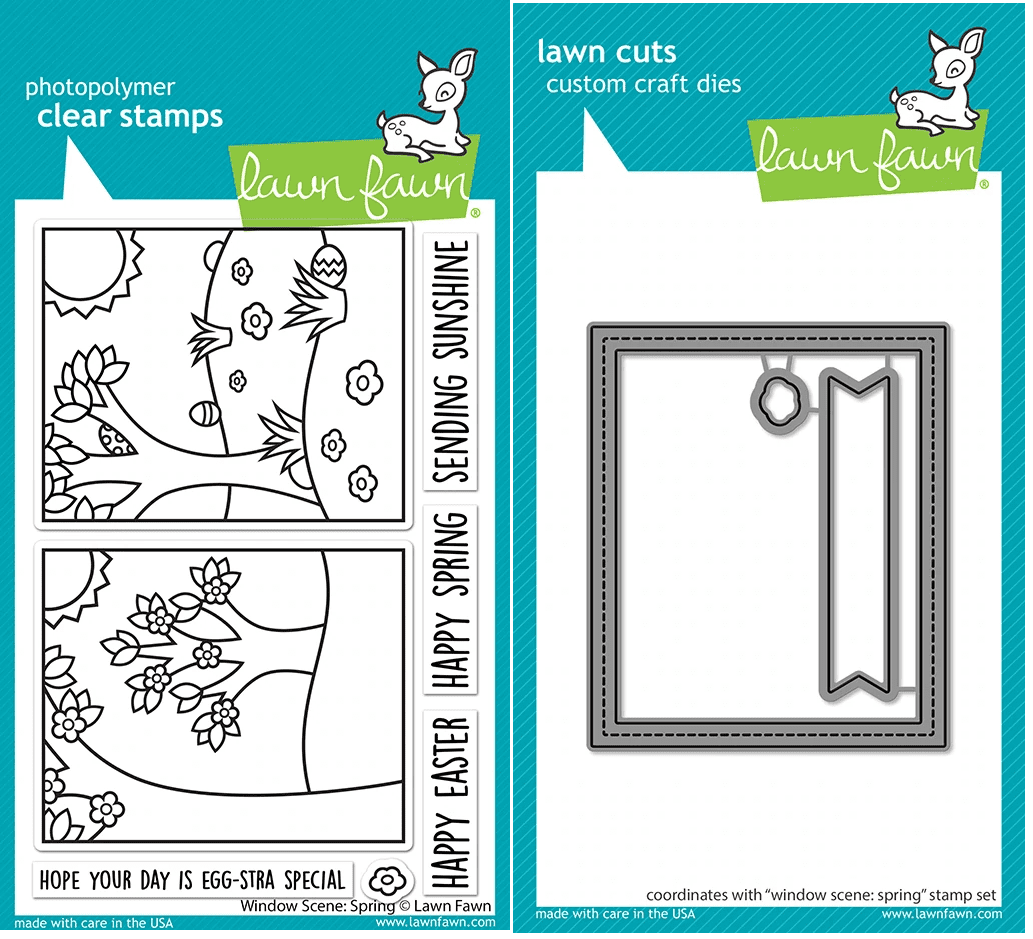 photopolymer
clear stamps

lawn fawn®

SENDING SUNSHINE

HAPPY SPRING

HAPPY EASTER

HOPE YOUR DAY IS EGG-STRA SPECIAL

Window Scene: Spring © Lawn Fawn

made with care in the USA

www.lawnfawn.com

lawn cuts
custom craft dies

lawn fawn®

coordinates with "window scene: spring" stamp set

made with care in the USA

www.lawnfawn.com