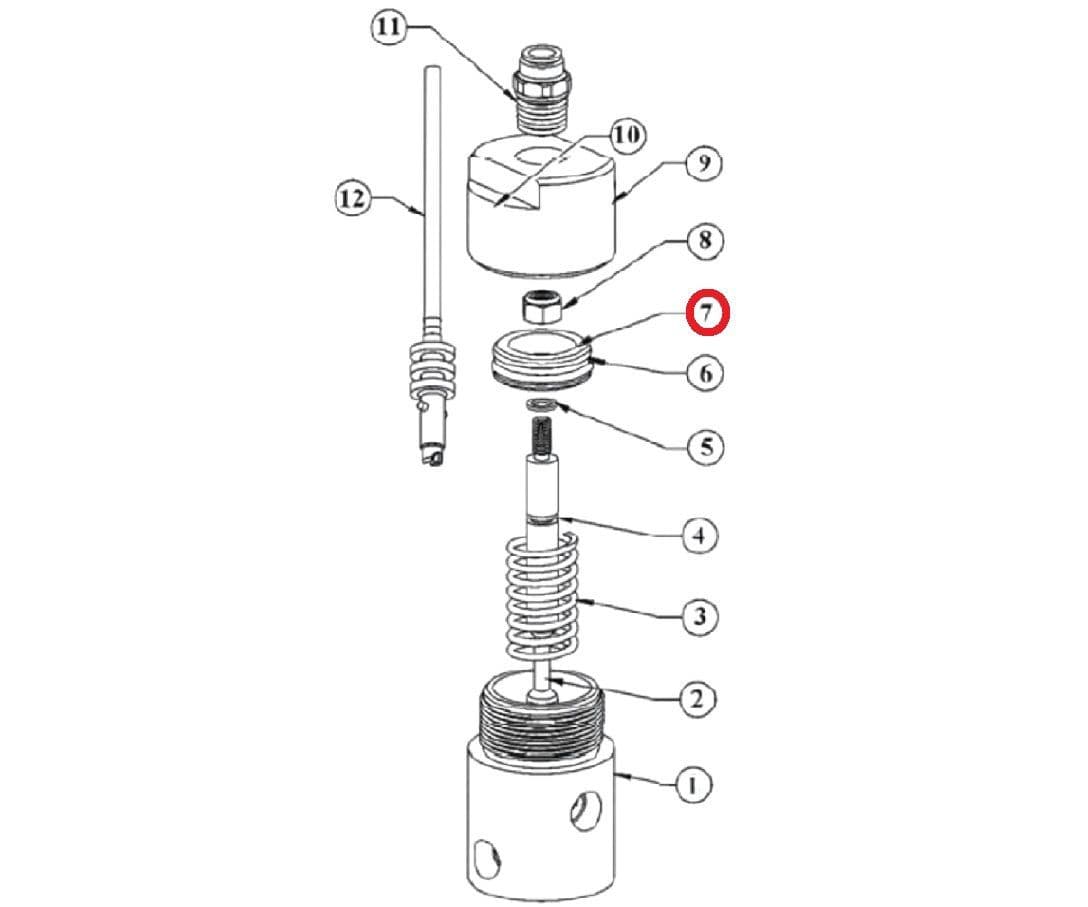 11
10
9
12
8
7
6
5
4
3
2
1