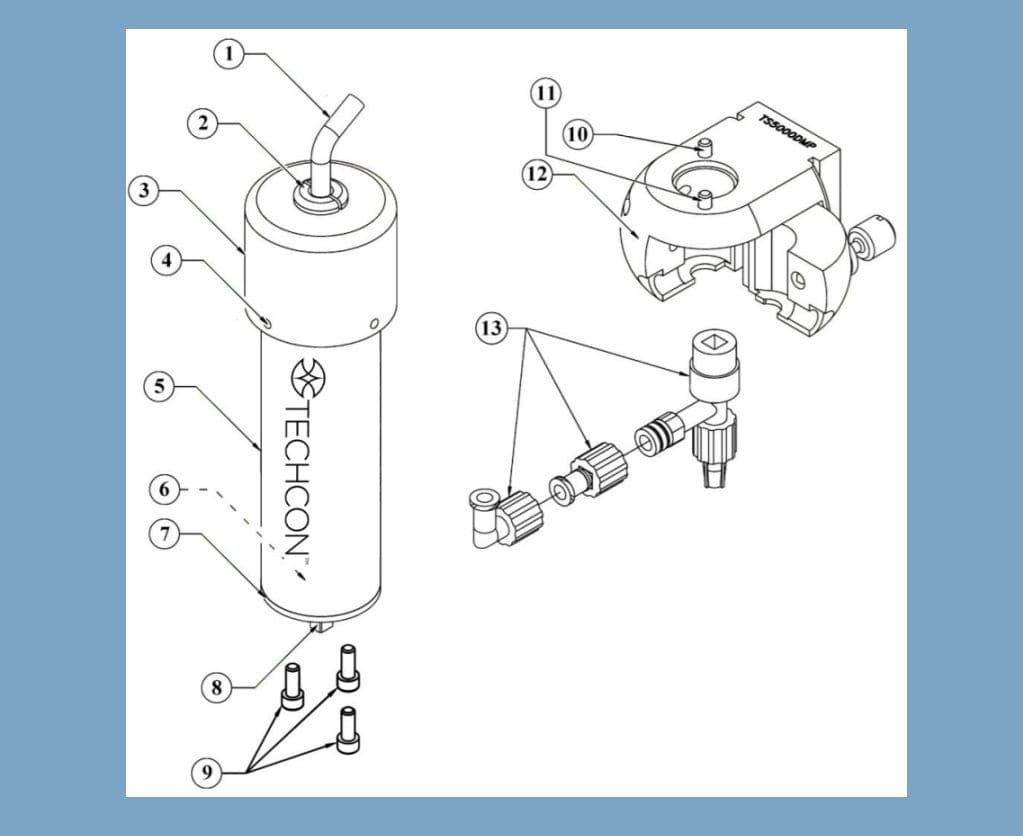 1
2
3
4
5
6
7
8
9
TECHCON™
11
10
12
TS5000DMP
13