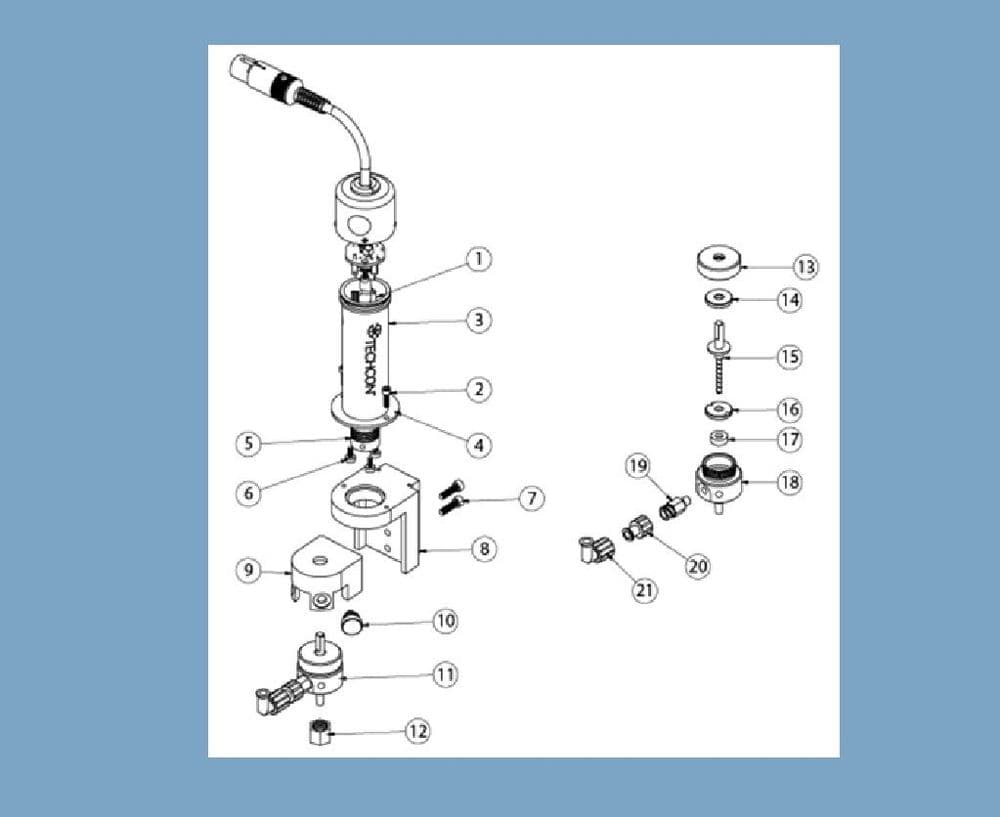 1
3
TECHCON
2
4
5
6
7
8
9
10
11
12
13
14
15
16
17
18
19
20
21