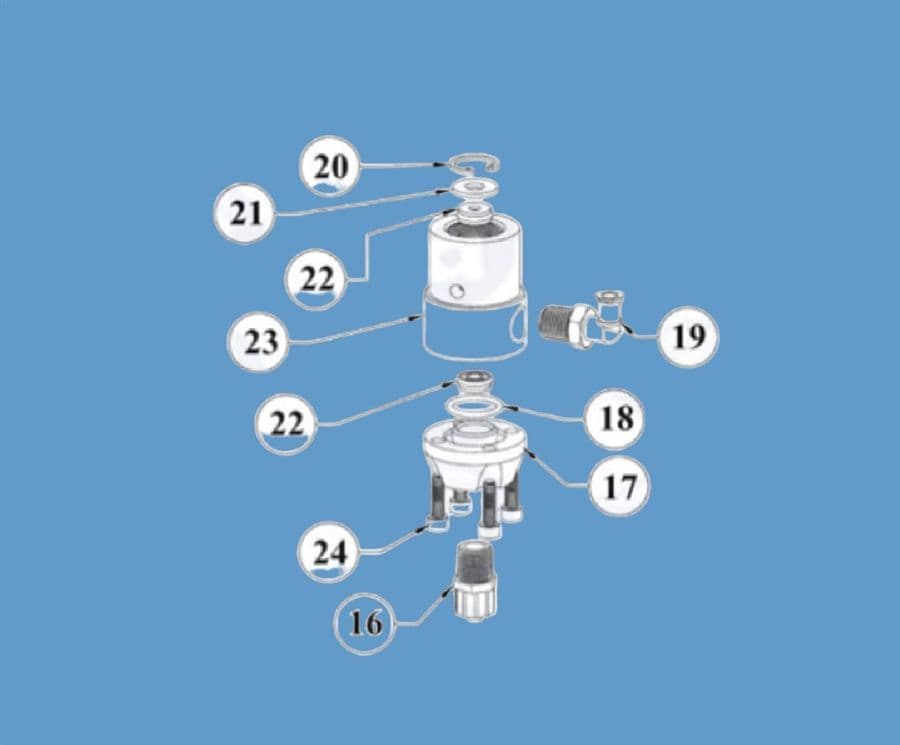 20
21
22
23
19
22
18
17
24
16