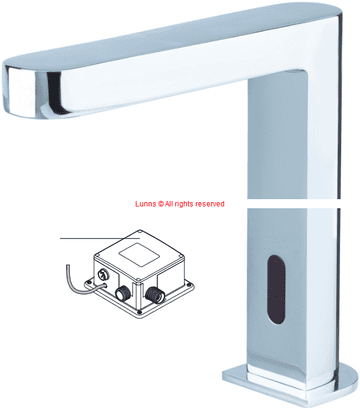 Lunns © All rights reserved