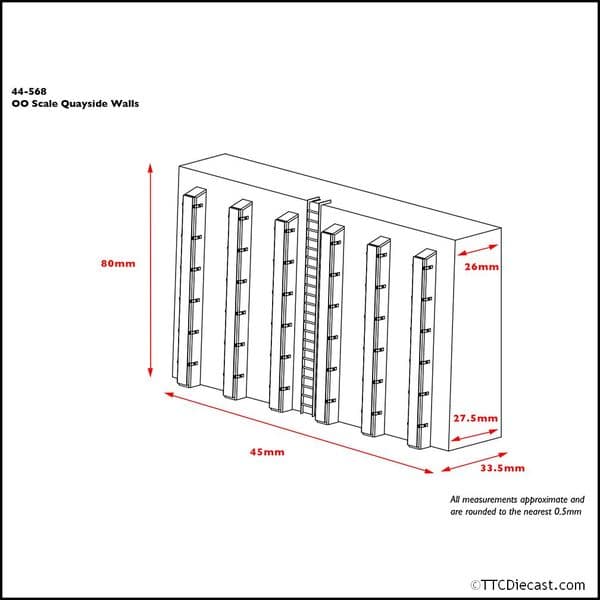 44-568
OO Scale Quayside Walls

80mm

26mm

27.5mm

45mm

33.5mm

All measurements approximate and are rounded to the nearest 0.5mm

©TTCDiecast.com