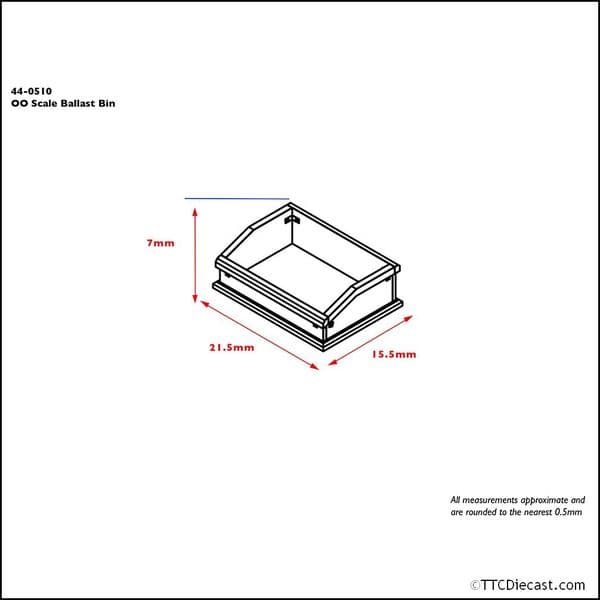 44-0510
OO Scale Ballast Bin

7mm

21.5mm

15.5mm

All measurements approximate and are rounded to the nearest 0.5mm

©TTCDiecast.com