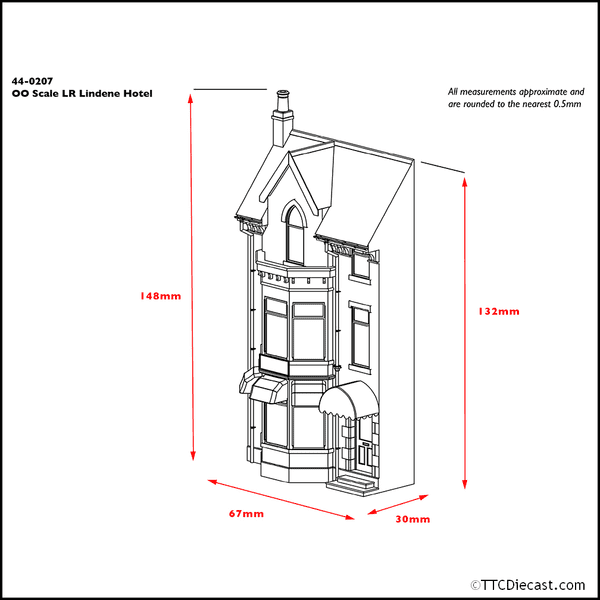 44-0207
OO Scale LR Lindene Hotel

All measurements approximate and are rounded to the nearest 0.5mm

148mm

132mm

67mm

30mm

©TTCDiecast.com