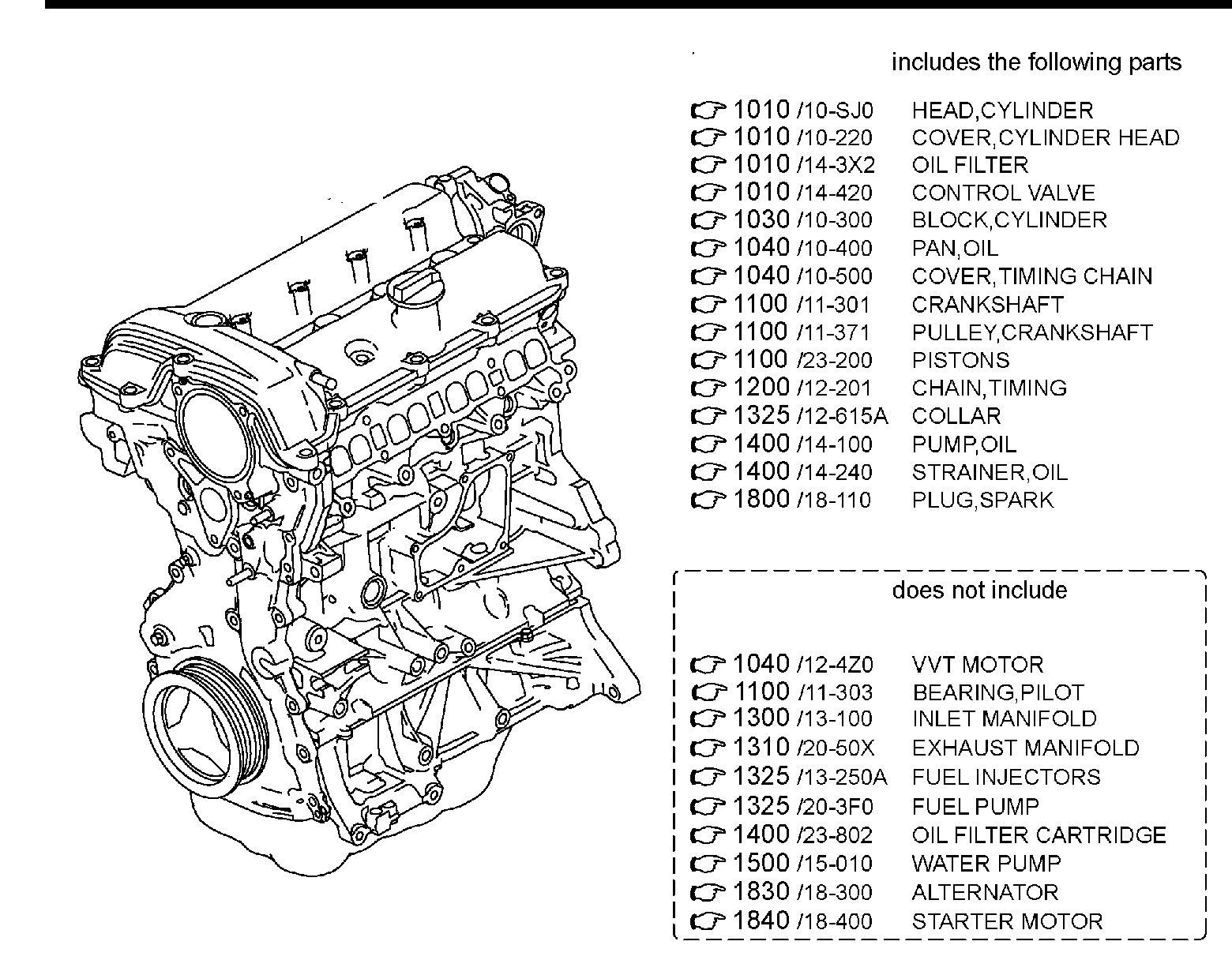 includes the following parts

1010 /10-SJ0 HEAD,CYLINDER
1010 /10-220 COVER,CYLINDER HEAD
1010 /14-3X2 OIL FILTER
1010 /14-420 CONTROL VALVE
1030 /10-300 BLOCK,CYLINDER
1040 /10-400 PAN,OIL
1040 /10-500 COVER,TIMING CHAIN
1100 /11-301 CRANKSHAFT
1100 /11-371 PULLEY,CRANKSHAFT
1100 /23-200 PISTONS
1200 /12-201 CHAIN,TIMING
1325 /12-615A COLLAR
1400 /14-100 PUMP,OIL
1400 /14-240 STRAINER,OIL
1800 /18-110 PLUG,SPARK

does not include

1040 /12-4Z0 VVT MOTOR
1100 /11-303 BEARING,PILOT
1300 /13-100 INLET MANIFOLD
1310 /20-50X EXHAUST MANIFOLD
1325 /13-250A FUEL INJECTORS
1325 /20-3F0 FUEL PUMP
1400 /23-802 OIL FILTER CARTRIDGE
1500 /15-010 WATER PUMP
1830 /18-300 ALTERNATOR
1840 /18-400 STARTER MOTOR