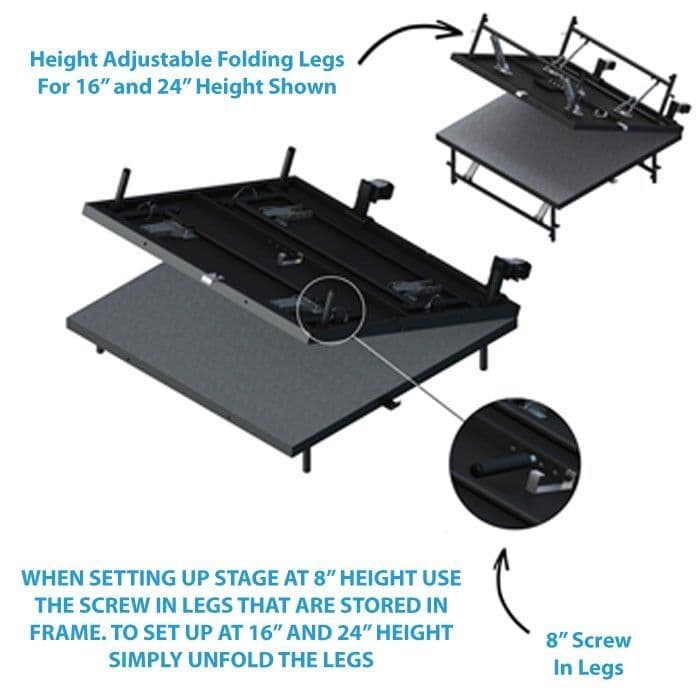 Height Adjustable Folding Legs For 16” and 24” Height Shown

WHEN SETTING UP STAGE AT 8” HEIGHT USE THE SCREW IN LEGS THAT ARE STORED IN FRAME. TO SET UP AT 16” AND 24” HEIGHT SIMPLY UNFOLD THE LEGS

8” Screw In Legs