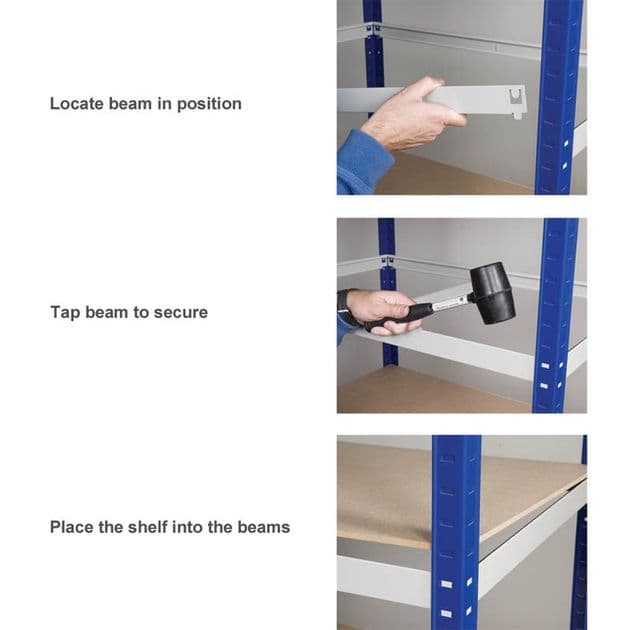 Locate beam in position

Tap beam to secure

Place the shelf into the beams