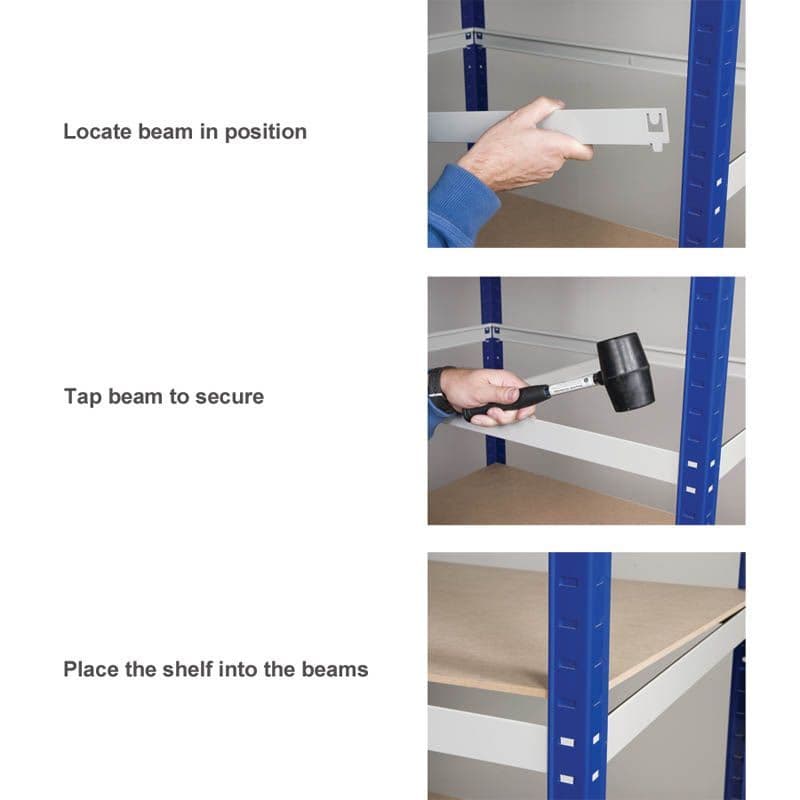 Locate beam in position

Tap beam to secure

Place the shelf into the beams