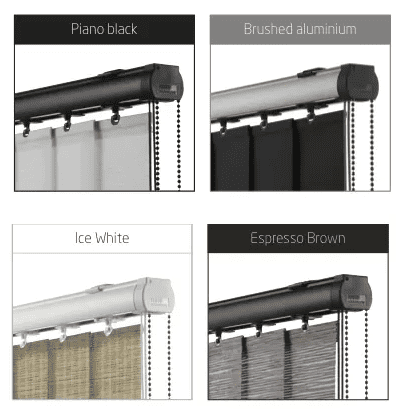 Piano black

Brushed aluminium

Ice White

Espresso Brown