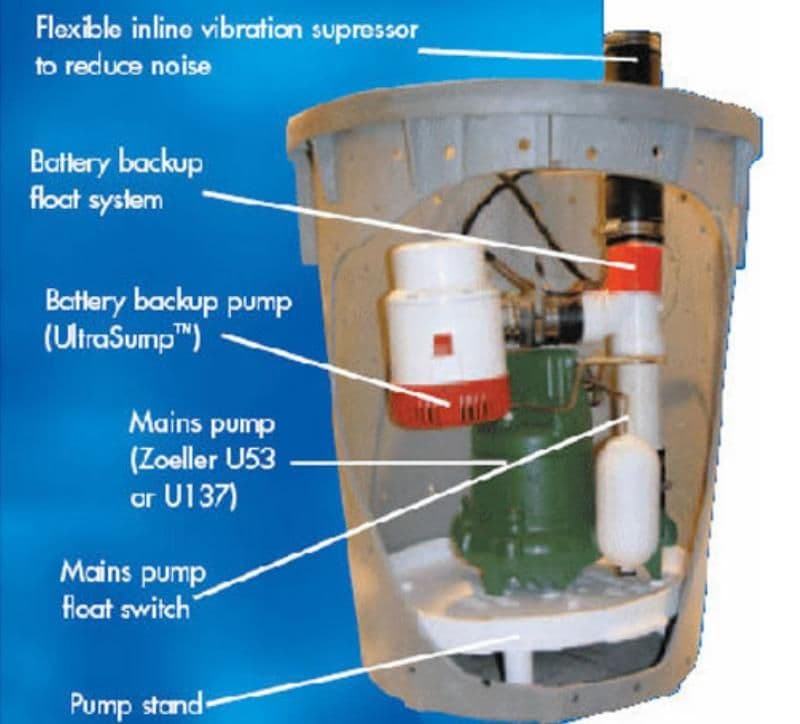 Flexible inline vibration supressor to reduce noise

Battery backup float system

Battery backup pump (UltraSump™)

Mains pump (Zoeller U53 or U137)

Mains pump float switch

Pump stand