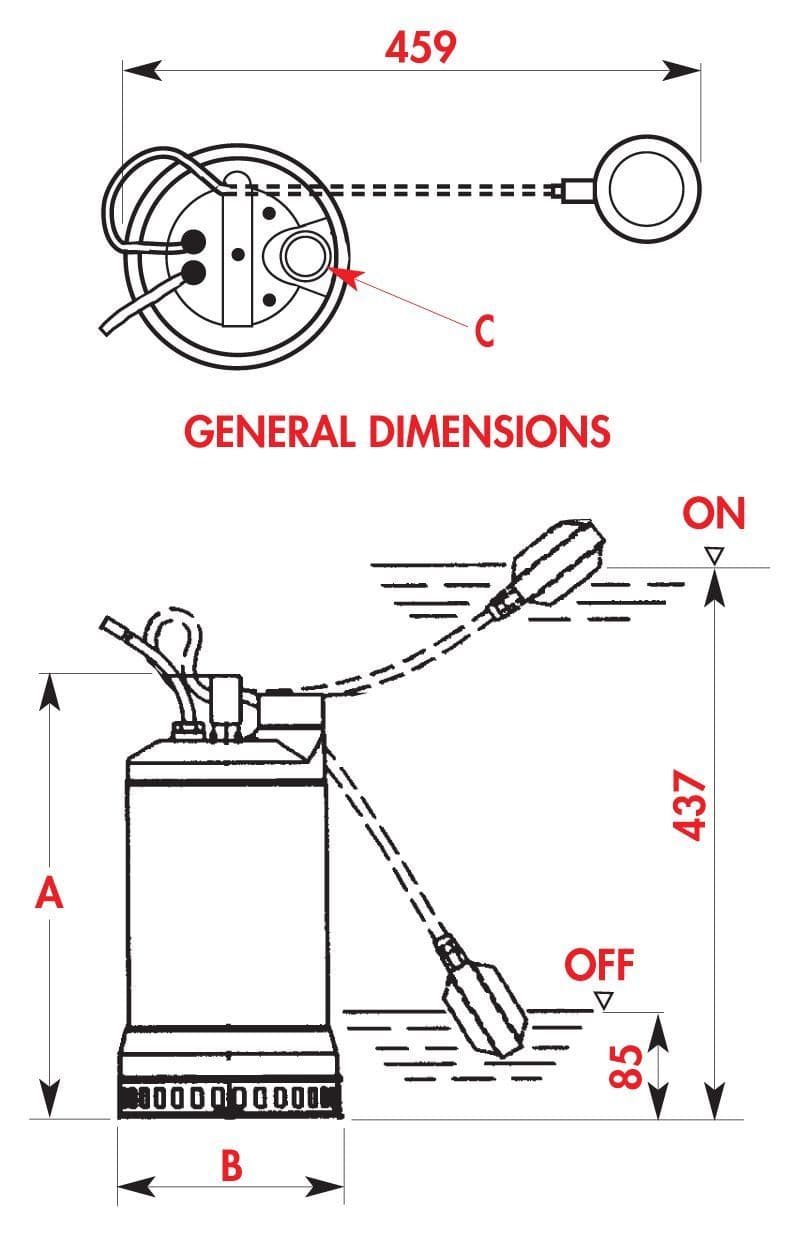 459

C

GENERAL DIMENSIONS

ON

437

A

OFF

85

B