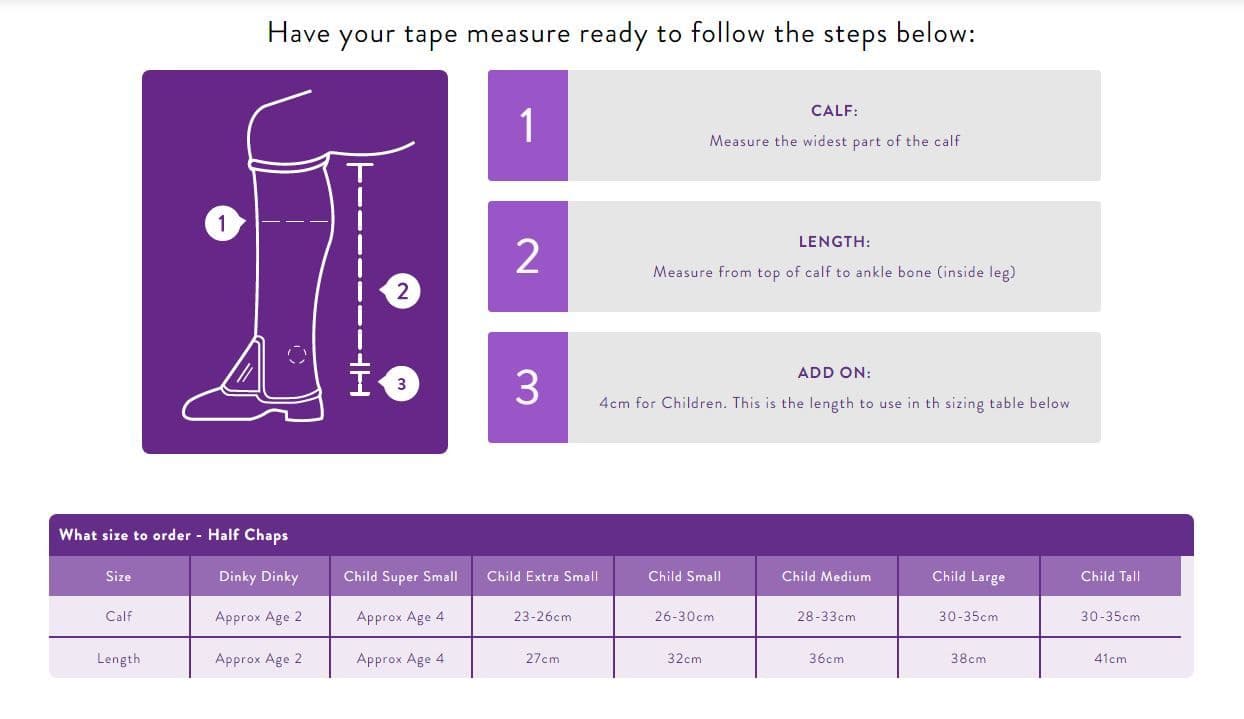 Have your tape measure ready to follow the steps below:

1

2

3

1

CALF:

Measure the widest part of the calf

2

LENGTH:

Measure from top of calf to ankle bone (inside leg)

3

ADD ON:

4cm for Children. This is the length to use in th sizing table below

What size to order - Half Chaps

| Size | Dinky Dinky | Child Super Small | Child Extra Small | Child Small | Child Medium | Child Large | Child Tall |
|---|---|---|---|---|---|---|---|
| Calf | Approx Age 2 | Approx Age 4 | 23-26cm | 26-30cm | 28-33cm | 30-35cm | 30-35cm |
| Length | Approx Age 2 | Approx Age 4 | 27cm | 32cm | 36cm | 38cm | 41cm |