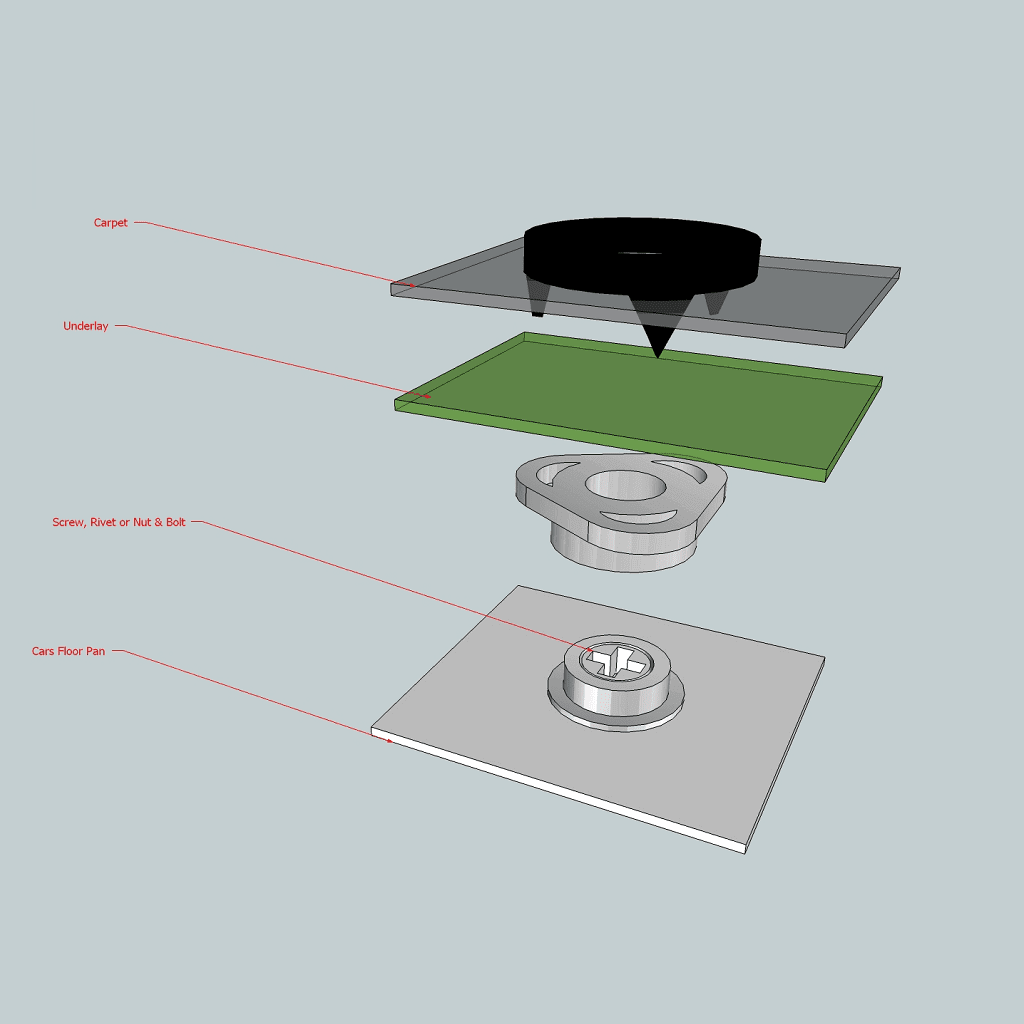 Carpet

Underlay

Screw, Rivet or Nut & Bolt

Cars Floor Pan