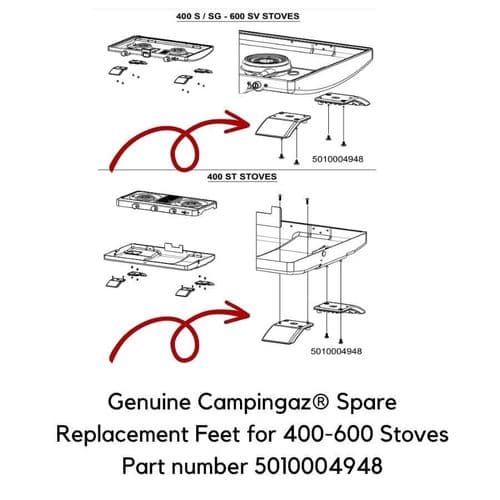 400 S / SG - 600 SV STOVES

5010004948

400 ST STOVES

5010004948

Genuine Campingaz® Spare Replacement Feet for 400-600 Stoves Part number 5010004948