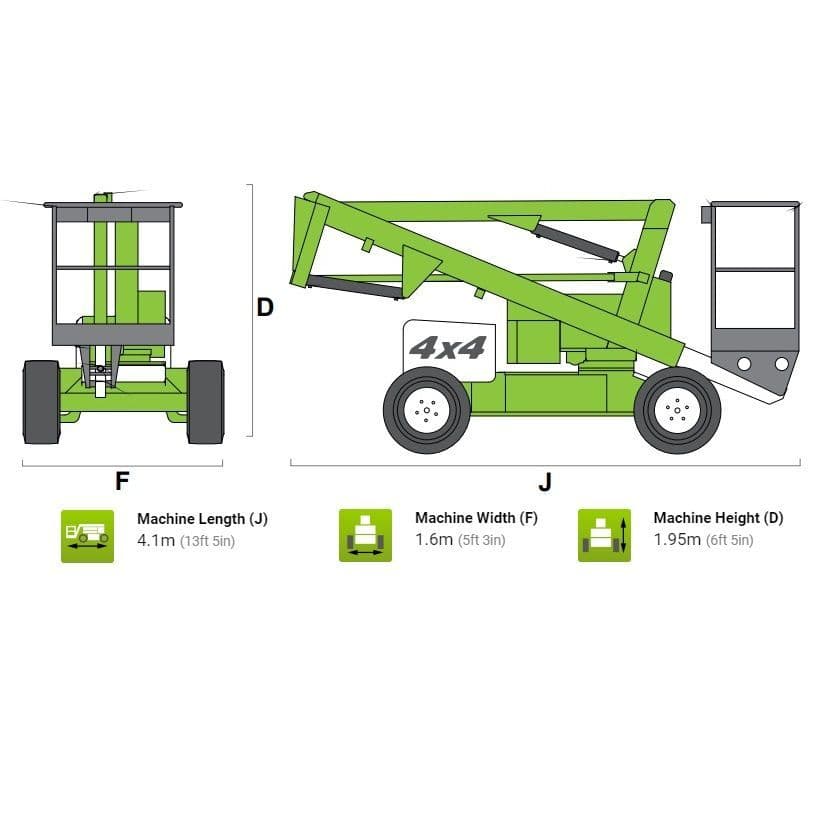 D

4x4

F

J

Machine Length (J)
4.1m (13ft 5in)

Machine Width (F)
1.6m (5ft 3in)

Machine Height (D)
1.95m (6ft 5in)