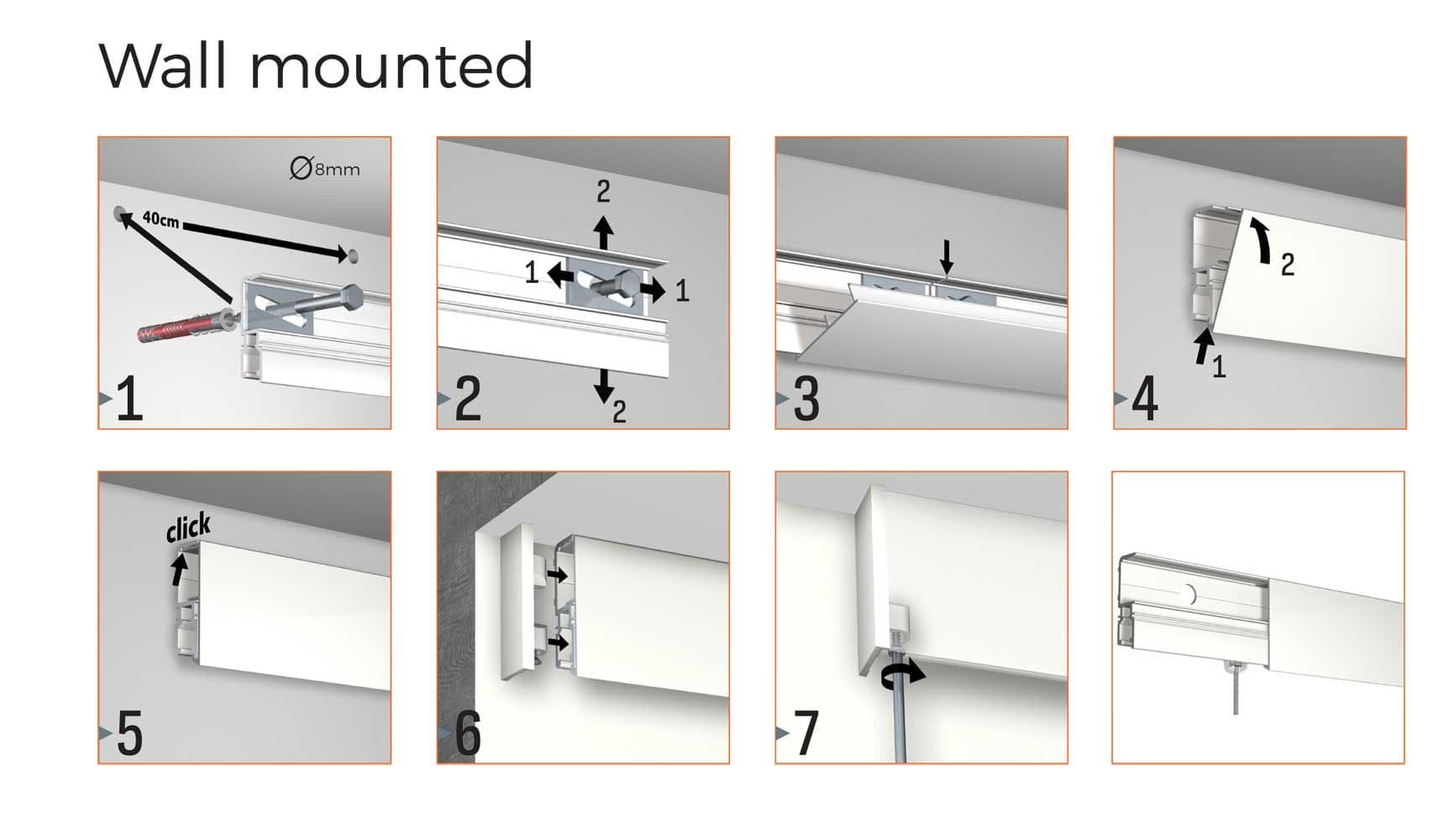 Wall mounted

Ø8mm

40cm

1

2

1

1

2

2

3

2

1

4

click

5

6

7