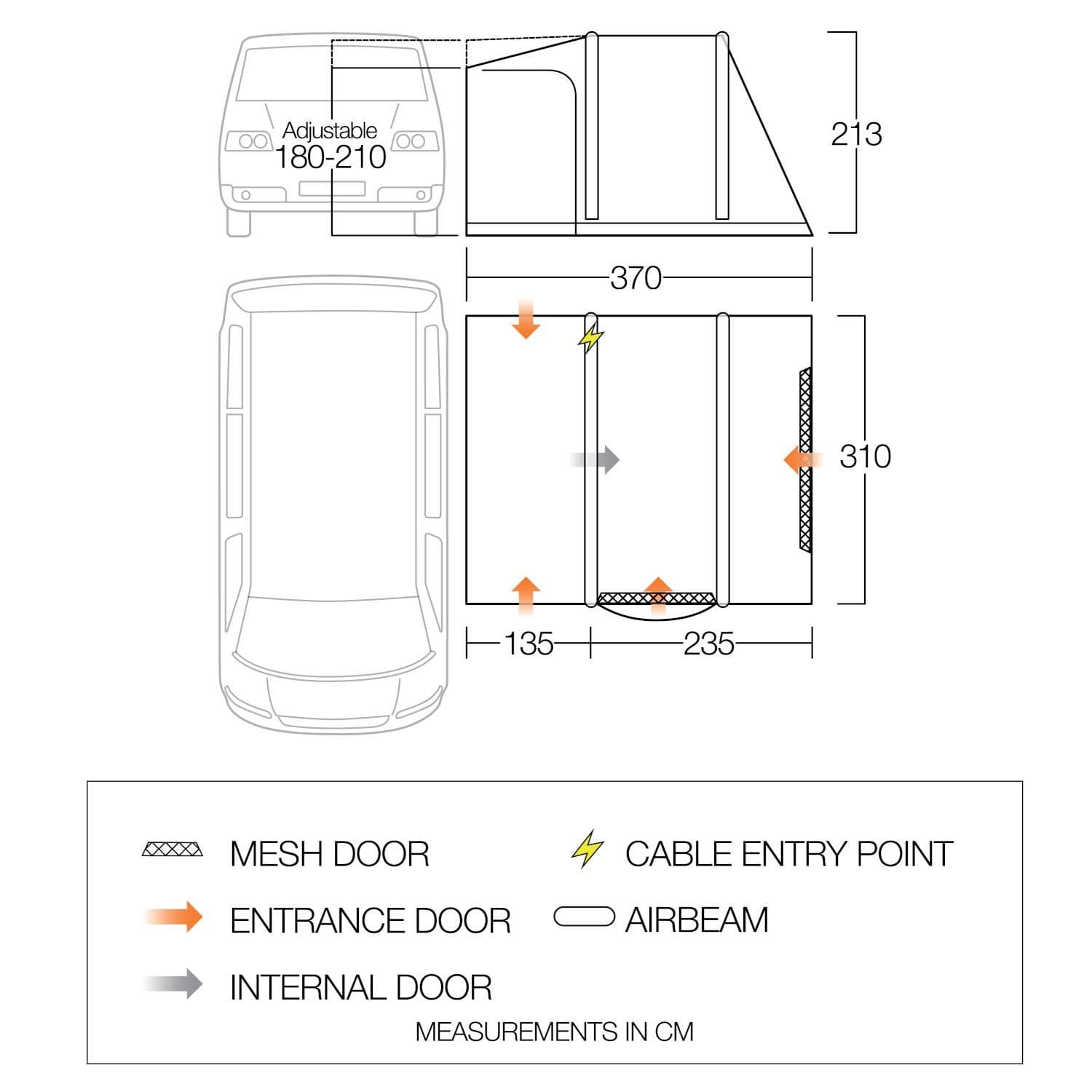 Adjustable
180-210

213

370

310

135

235

MESH DOOR

CABLE ENTRY POINT

ENTRANCE DOOR

AIRBEAM

INTERNAL DOOR

MEASUREMENTS IN CM