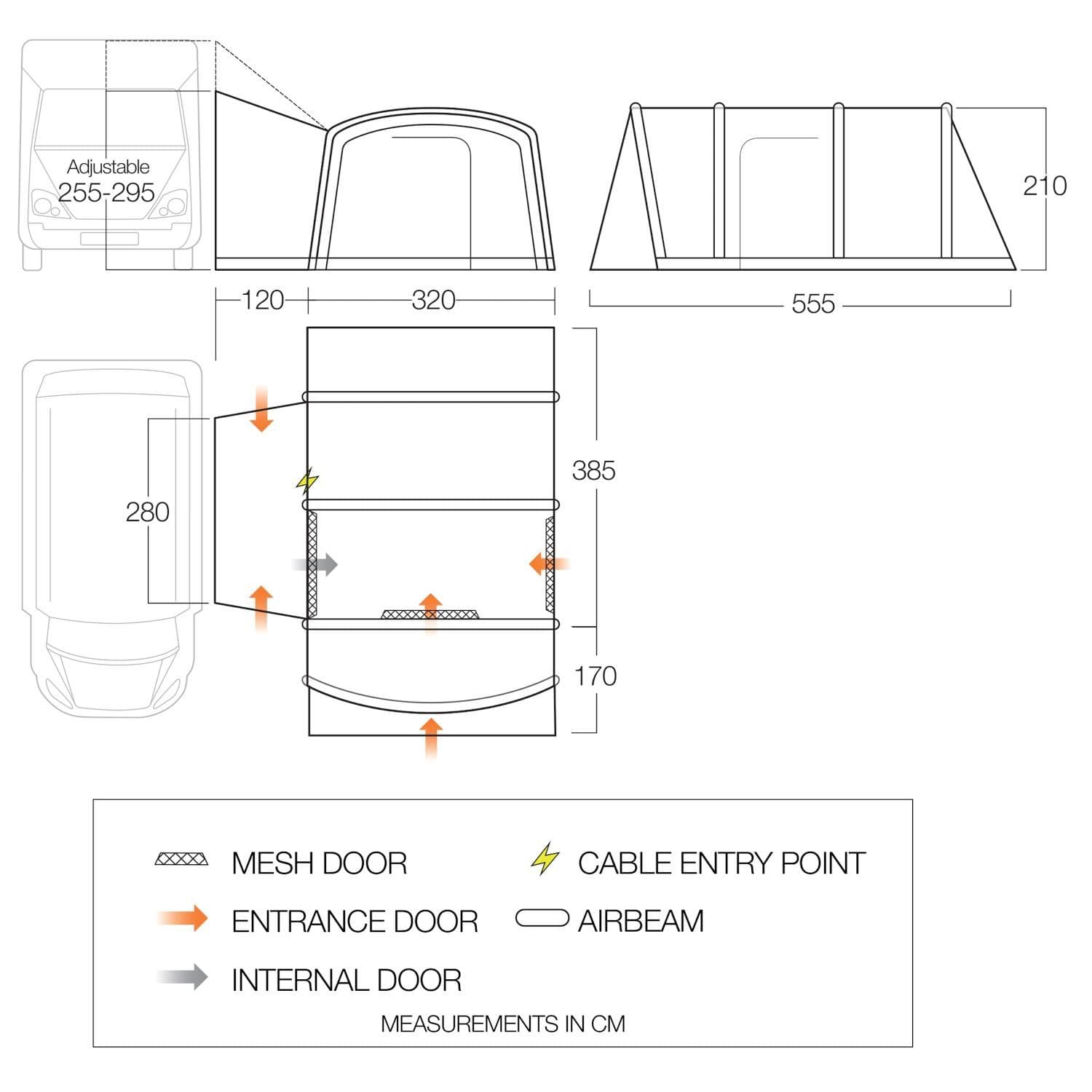 Adjustable
255-295

210

120

320

555

280

385

170

MESH DOOR

CABLE ENTRY POINT

ENTRANCE DOOR

AIRBEAM

INTERNAL DOOR

MEASUREMENTS IN CM