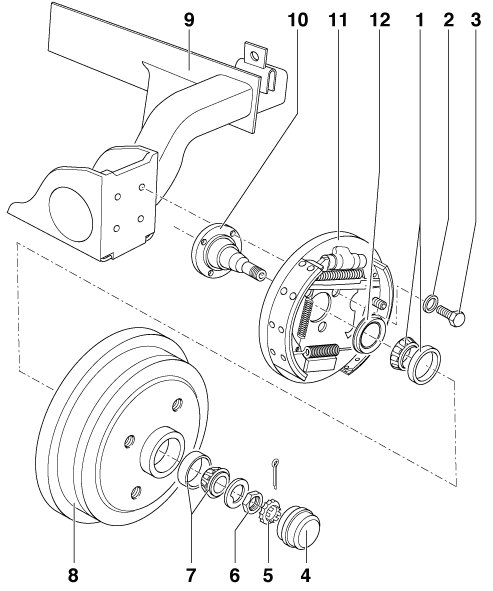 9
10
11
12
1
2
3
8
7
6
5
4