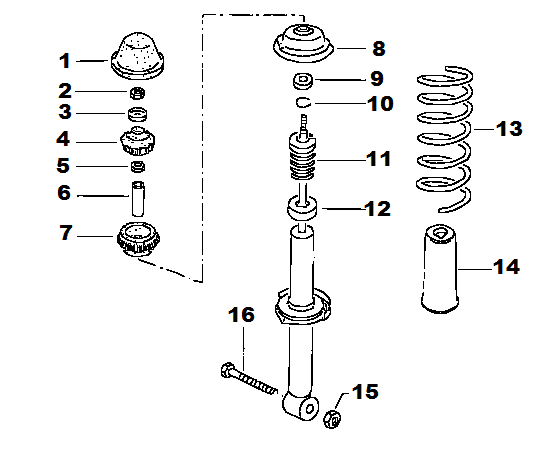 1
2
3
4
5
6
7
8
9
10
11
12
13
14
16
15