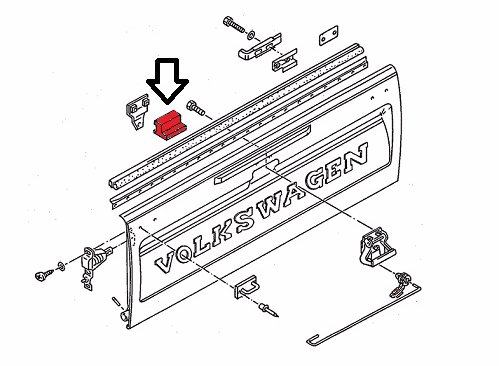 VOLKSWAGEN