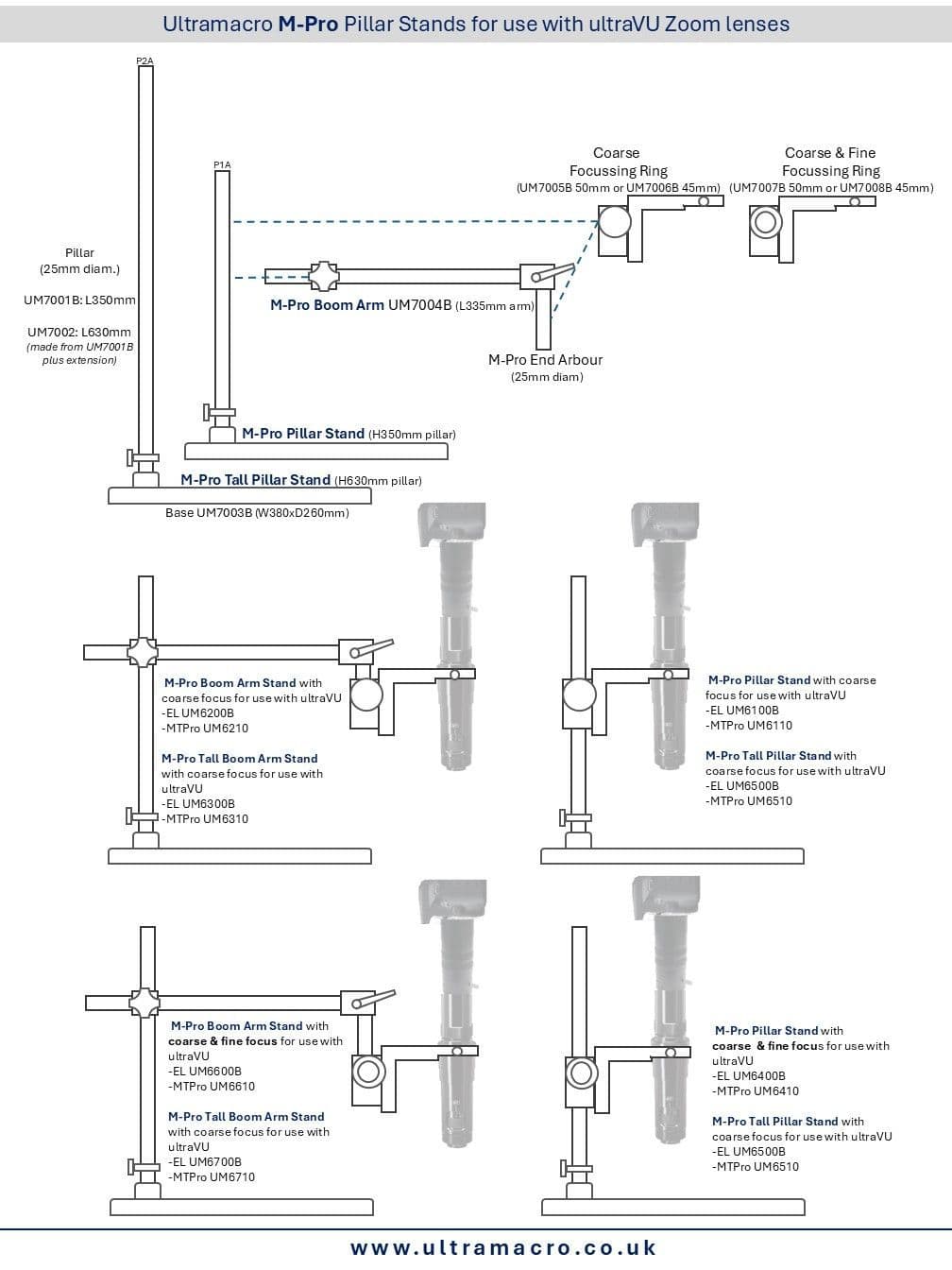 Ultramacro M-Pro Pillar Stands for use with ultraVU Zoom lenses

P2A

P1A

Pillar
(25mm diam.)

UM7001B: L350mm

UM7002: L630mm
(made from UM7001B plus extension)

Coarse
Focussing Ring
(UM7005B 50mm or UM7006B 45mm)

Coarse & Fine
Focussing Ring
(UM7007B 50mm or UM7008B 45mm)

M-Pro Boom Arm UM7004B (L335mm arm)

M-Pro End Arbour
(25mm diam)

M-Pro Pillar Stand (H350mm pillar)

M-Pro Tall Pillar Stand (H630mm pillar)

Base UM7003B (W380xD260mm)

M-Pro Boom Arm Stand with coarse focus for use with ultraVU
-EL UM6200B
-MTPro UM6210

M-Pro Tall Boom Arm Stand with coarse focus for use with ultraVU
-EL UM6300B
-MTPro UM6310

M-Pro Pillar Stand with coarse focus for use with ultraVU
-EL UM6100B
-MTPro UM6110

M-Pro Tall Pillar Stand with coarse focus for use with ultraVU
-EL UM6500B
-MTPro UM6510

M-Pro Boom Arm Stand with coarse & fine focus for use with ultraVU
-EL UM6600B
-MTPro UM6610

M-Pro Tall Boom Arm Stand with coarse focus for use with ultraVU
-EL UM6700B
-MTPro UM6710

M-Pro Pillar Stand with coarse & fine focus for use with ultraVU
-EL UM6400B
-MTPro UM6410

M-Pro Tall Pillar Stand with coarse focus for use with ultraVU
-EL UM6500B
-MTPro UM6510

www.ultramacro.co.uk