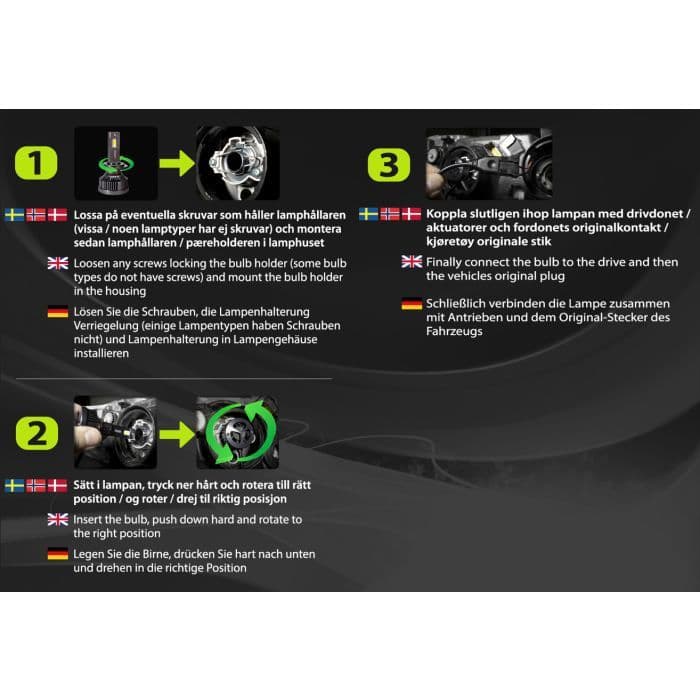 1

Lossa på eventuella skruvar som håller lamphållaren (vissa / noen lamptyper har ej skruvar) och montera sedan lamphållaren / pæreholderen i lamphuset

Loosen any screws locking the bulb holder (some bulb types do not have screws) and mount the bulb holder in the housing

Lösen Sie die Schrauben, die Lampenhalterung Verriegelung (einige Lampentypen haben Schrauben nicht) und Lampenhalterung in Lampengehäuse installieren

2

Sätt i lampan, tryck ner hårt och rotera till rätt position / og roter / drej til riktig posisjon

Insert the bulb, push down hard and rotate to the right position

Legen Sie die Birne, drücken Sie hart nach unten und drehen in die richtige Position

3

Koppla slutligen ihop lampan med drivdonet / aktuatorer och fordonets originalkontakt / kjøretøy originale stik

Finally connect the bulb to the drive and then the vehicles original plug

Schließlich verbinden die Lampe zusammen mit Antrieben und dem Original-Stecker des Fahrzeugs