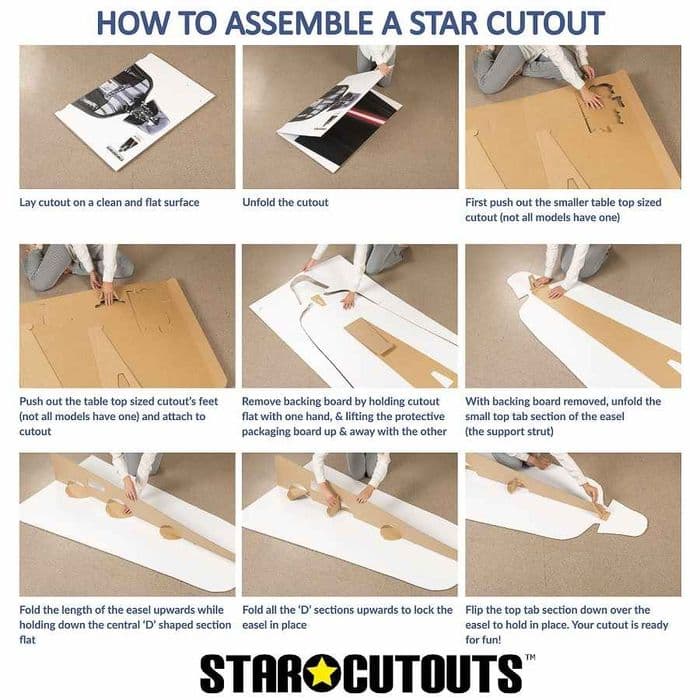 HOW TO ASSEMBLE A STAR CUTOUT

Lay cutout on a clean and flat surface

Unfold the cutout

First push out the smaller table top sized cutout (not all models have one)

Push out the table top sized cutout's feet (not all models have one) and attach to cutout

Remove backing board by holding cutout flat with one hand, & lifting the protective packaging board up & away with the other

With backing board removed, unfold the small top tab section of the easel (the support strut)

Fold the length of the easel upwards while holding down the central 'D' shaped section flat

Fold all the 'D' sections upwards to lock the easel in place

Flip the top tab section down over the easel to hold in place. Your cutout is ready for fun!

STAR CUTOUTS™