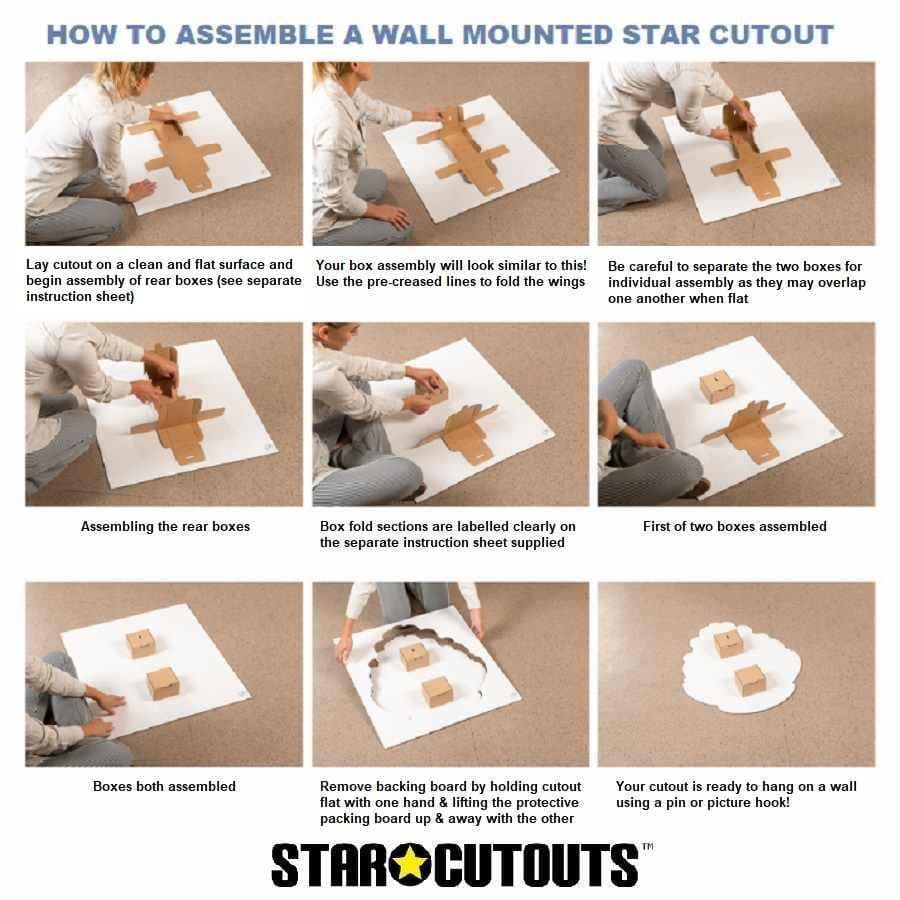 HOW TO ASSEMBLE A WALL MOUNTED STAR CUTOUT

Lay cutout on a clean and flat surface and begin assembly of rear boxes (see separate instruction sheet)

Your box assembly will look similar to this! Use the pre-creased lines to fold the wings

Be careful to separate the two boxes for individual assembly as they may overlap one another when flat

Assembling the rear boxes

Box fold sections are labelled clearly on the separate instruction sheet supplied

First of two boxes assembled

Boxes both assembled

Remove backing board by holding cutout flat with one hand & lifting the protective packing board up & away with the other

Your cutout is ready to hang on a wall using a pin or picture hook!

STAR CUTOUTS™