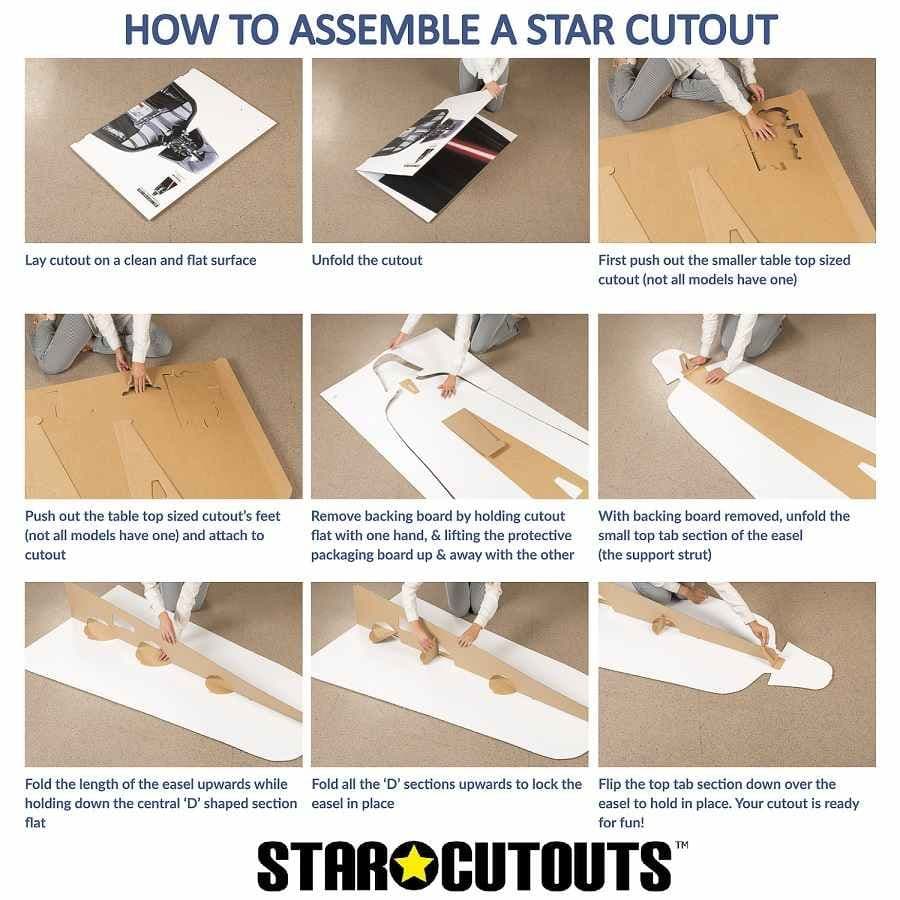 HOW TO ASSEMBLE A STAR CUTOUT

Lay cutout on a clean and flat surface

Unfold the cutout

First push out the smaller table top sized cutout (not all models have one)

Push out the table top sized cutout's feet (not all models have one) and attach to cutout

Remove backing board by holding cutout flat with one hand, & lifting the protective packaging board up & away with the other

With backing board removed, unfold the small top tab section of the easel (the support strut)

Fold the length of the easel upwards while holding down the central 'D' shaped section flat

Fold all the 'D' sections upwards to lock the easel in place

Flip the top tab section down over the easel to hold in place. Your cutout is ready for fun!

STAR CUTOUTS™