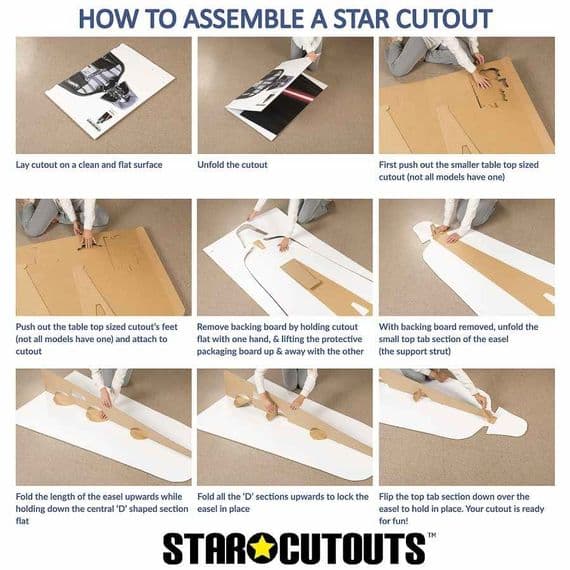 HOW TO ASSEMBLE A STAR CUTOUT

Lay cutout on a clean and flat surface

Unfold the cutout

First push out the smaller table top sized cutout (not all models have one)

Push out the table top sized cutout's feet (not all models have one) and attach to cutout

Remove backing board by holding cutout flat with one hand, & lifting the protective packaging board up & away with the other

With backing board removed, unfold the small top tab section of the easel (the support strut)

Fold the length of the easel upwards while holding down the central 'D' shaped section flat

Fold all the 'D' sections upwards to lock the easel in place

Flip the top tab section down over the easel to hold in place. Your cutout is ready for fun!

STAR CUTOUTS™