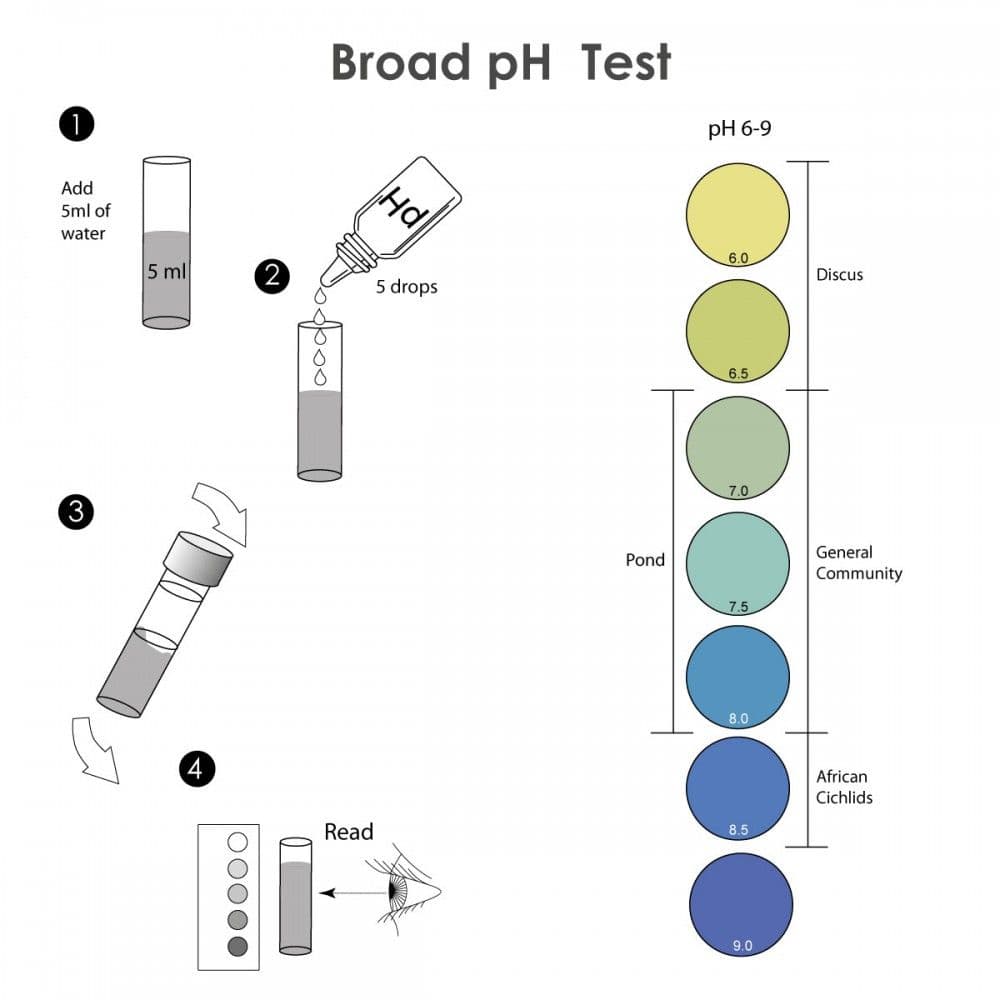 Broad pH Test

1

Add 5ml of water

5 ml

2

pH

5 drops

3

4

Read

pH 6-9

6.0

6.5

7.0

7.5

8.0

8.5

9.0

Discus

Pond

General Community

African Cichlids