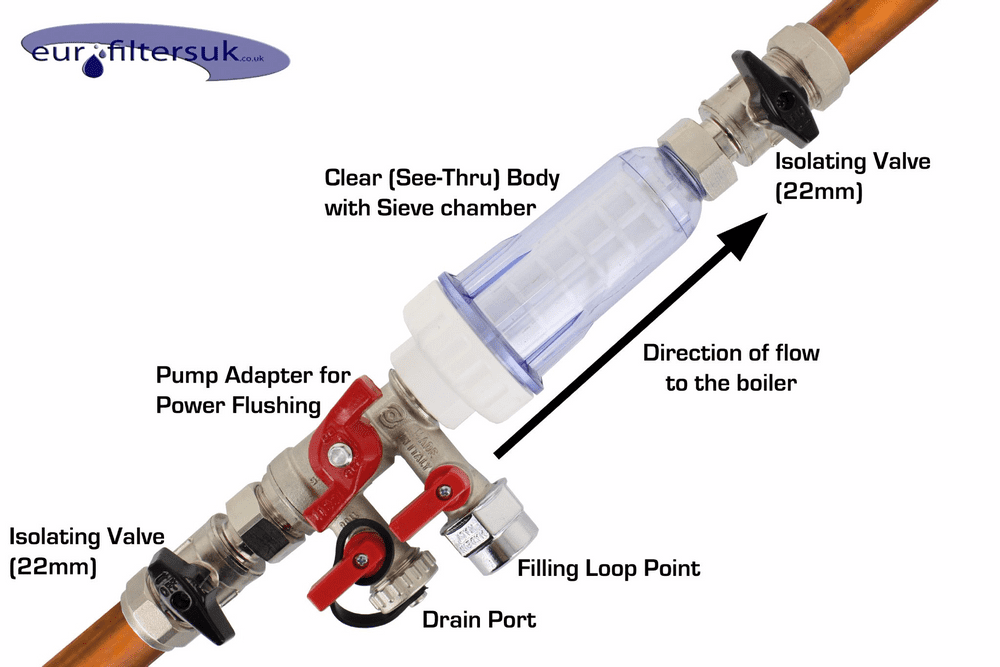 eurofiltersuk.co.uk

Clear (See-Thru) Body with Sieve chamber

Isolating Valve (22mm)

Direction of flow to the boiler

Pump Adapter for Power Flushing

Isolating Valve (22mm)

Filling Loop Point

Drain Port