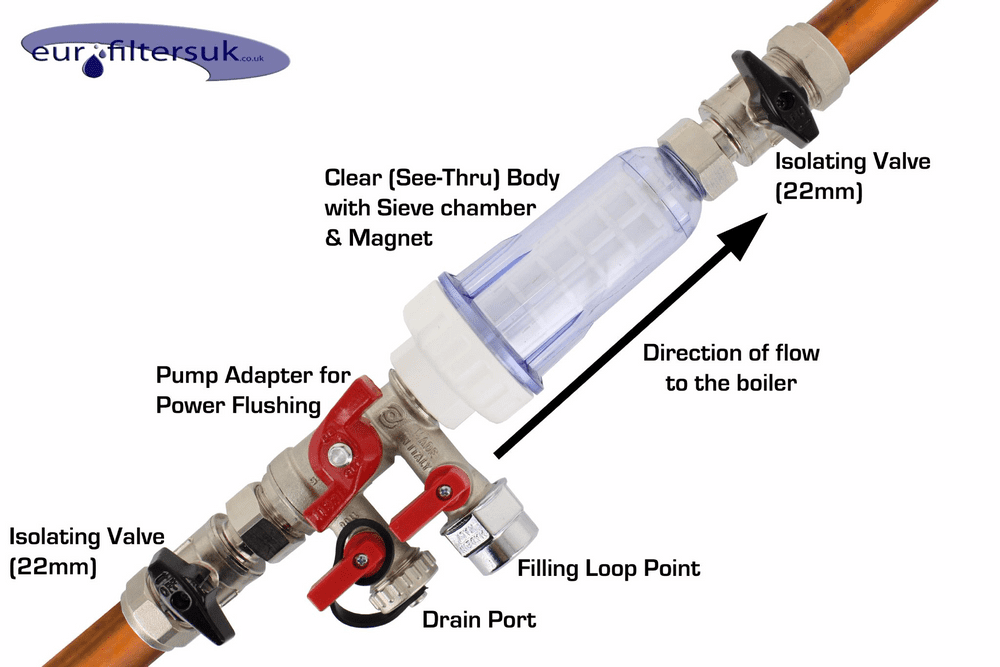 eurofiltersuk.co.uk

Isolating Valve (22mm)

Clear (See-Thru) Body with Sieve chamber & Magnet

Direction of flow to the boiler

Pump Adapter for Power Flushing

Isolating Valve (22mm)

Filling Loop Point

Drain Port