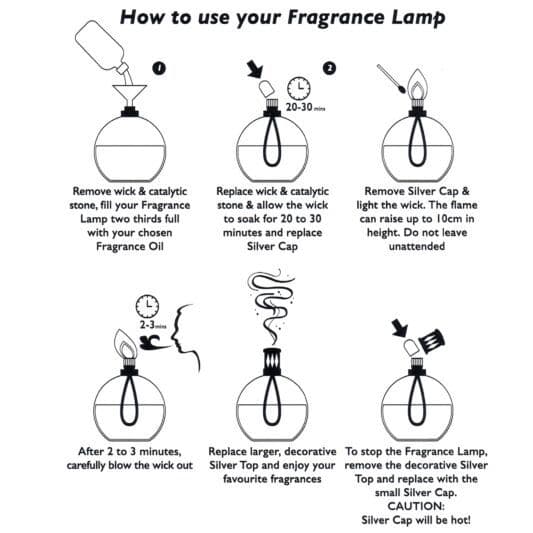 How to use your Fragrance Lamp

1

Remove wick & catalytic stone, fill your Fragrance Lamp two thirds full with your chosen Fragrance Oil

2

20-30 mins

Replace wick & catalytic stone & allow the wick to soak for 20 to 30 minutes and replace Silver Cap

Remove Silver Cap & light the wick. The flame can raise up to 10cm in height. Do not leave unattended

2-3 mins

After 2 to 3 minutes, carefully blow the wick out

Replace larger, decorative Silver Top and enjoy your favourite fragrances

To stop the Fragrance Lamp, remove the decorative Silver Top and replace with the small Silver Cap.
CAUTION:
Silver Cap will be hot!