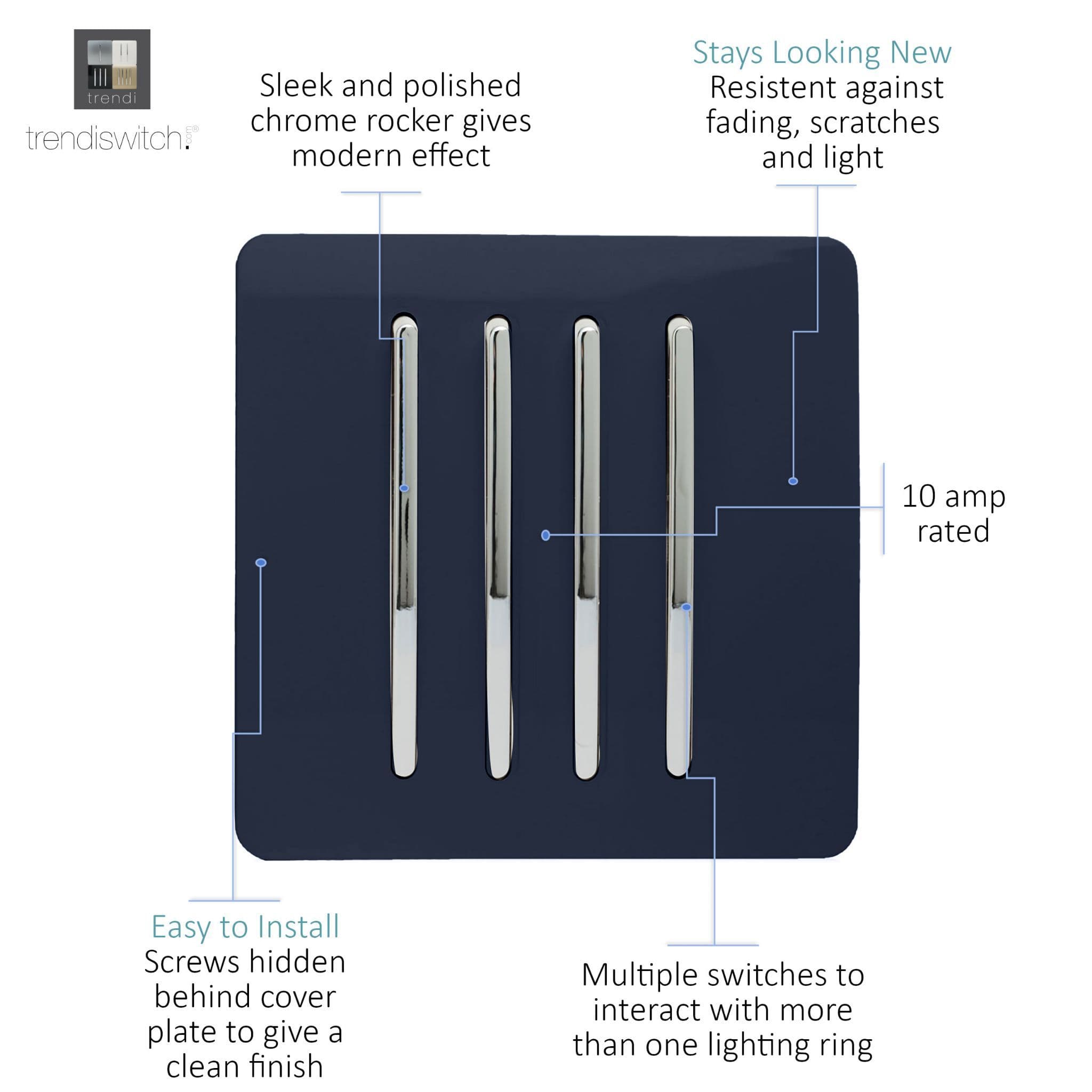 trendi

trendiswitch.com®

Sleek and polished chrome rocker gives modern effect

Stays Looking New
Resistent against fading, scratches and light

10 amp rated

Easy to Install
Screws hidden behind cover plate to give a clean finish

Multiple switches to interact with more than one lighting ring