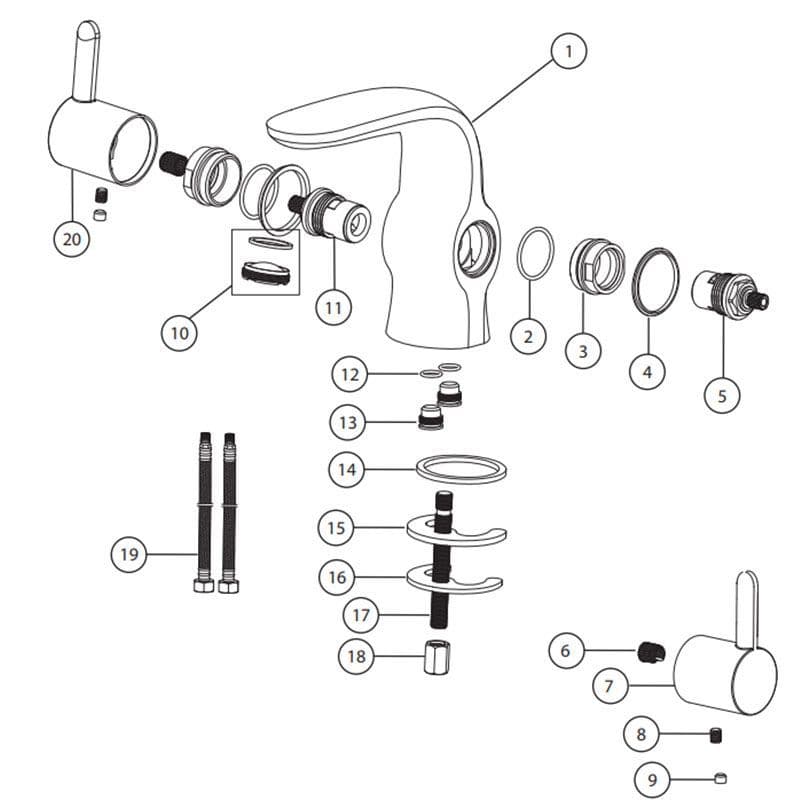 1
20
10
11
2
3
4
5
12
13
14
15
16
17
18
19
6
7
8
9