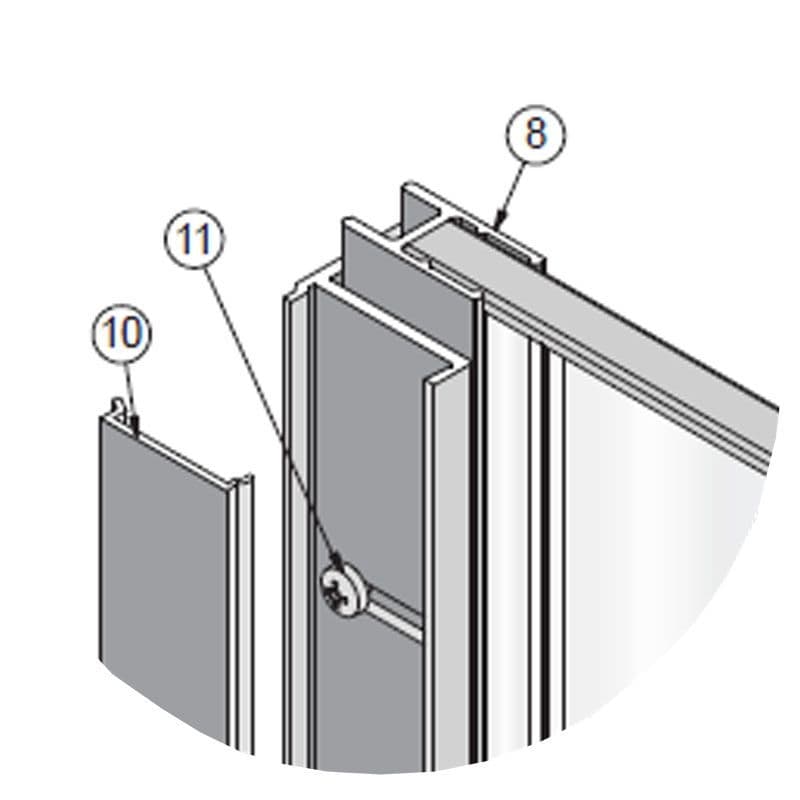 8
11
10