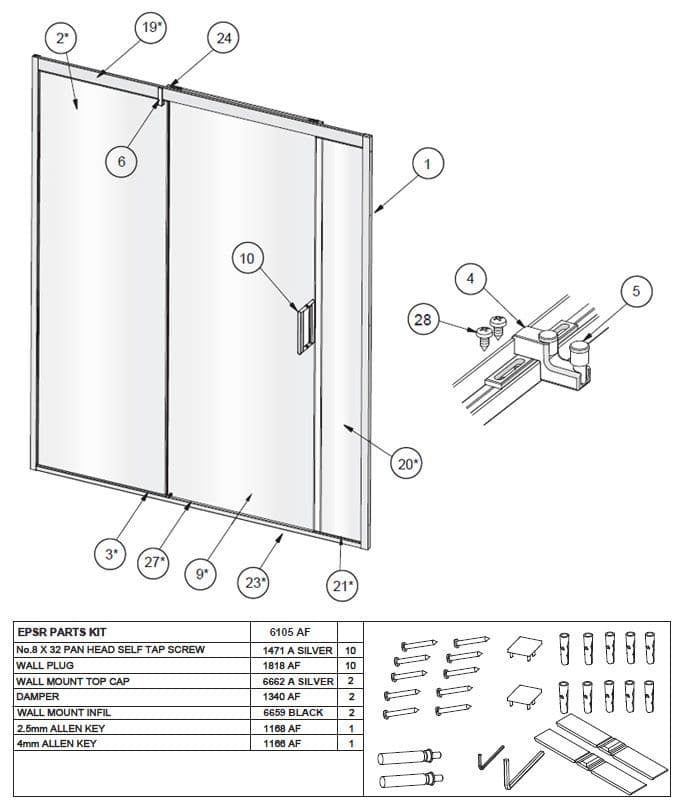 2*
19*
24
6
1
10
4
5
28
20*
3*
27*
9*
23*
21*

| EPSR PARTS KIT | 6105 AF | |
|---|---|---|
| No.8 X 32 PAN HEAD SELF TAP SCREW | 1471 A SILVER | 10 |
| WALL PLUG | 1818 AF | 10 |
| WALL MOUNT TOP CAP | 6662 A SILVER | 2 |
| DAMPER | 1340 AF | 2 |
| WALL MOUNT INFIL | 6659 BLACK | 2 |
| 2.5mm ALLEN KEY | 1168 AF | 1 |
| 4mm ALLEN KEY | 1166 AF | 1 |