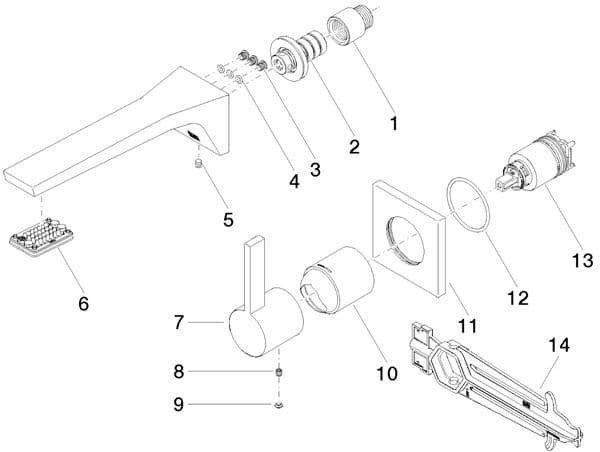 1
2
3
4
5
6
7
8
9
10
11
12
13
14