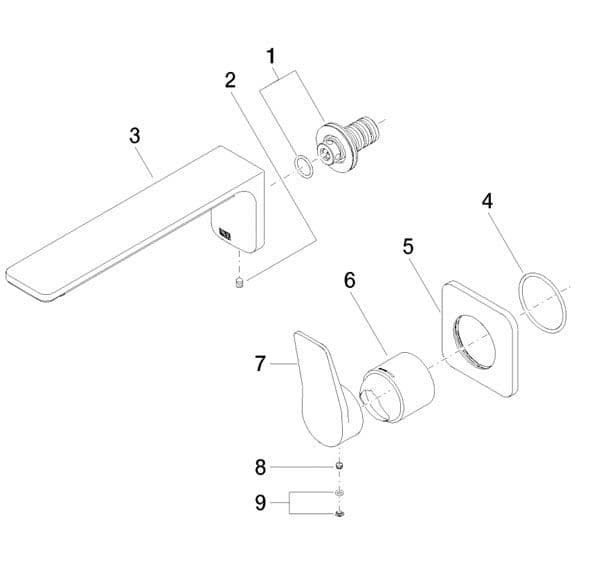 1
2
3
4
5
6
7
8
9